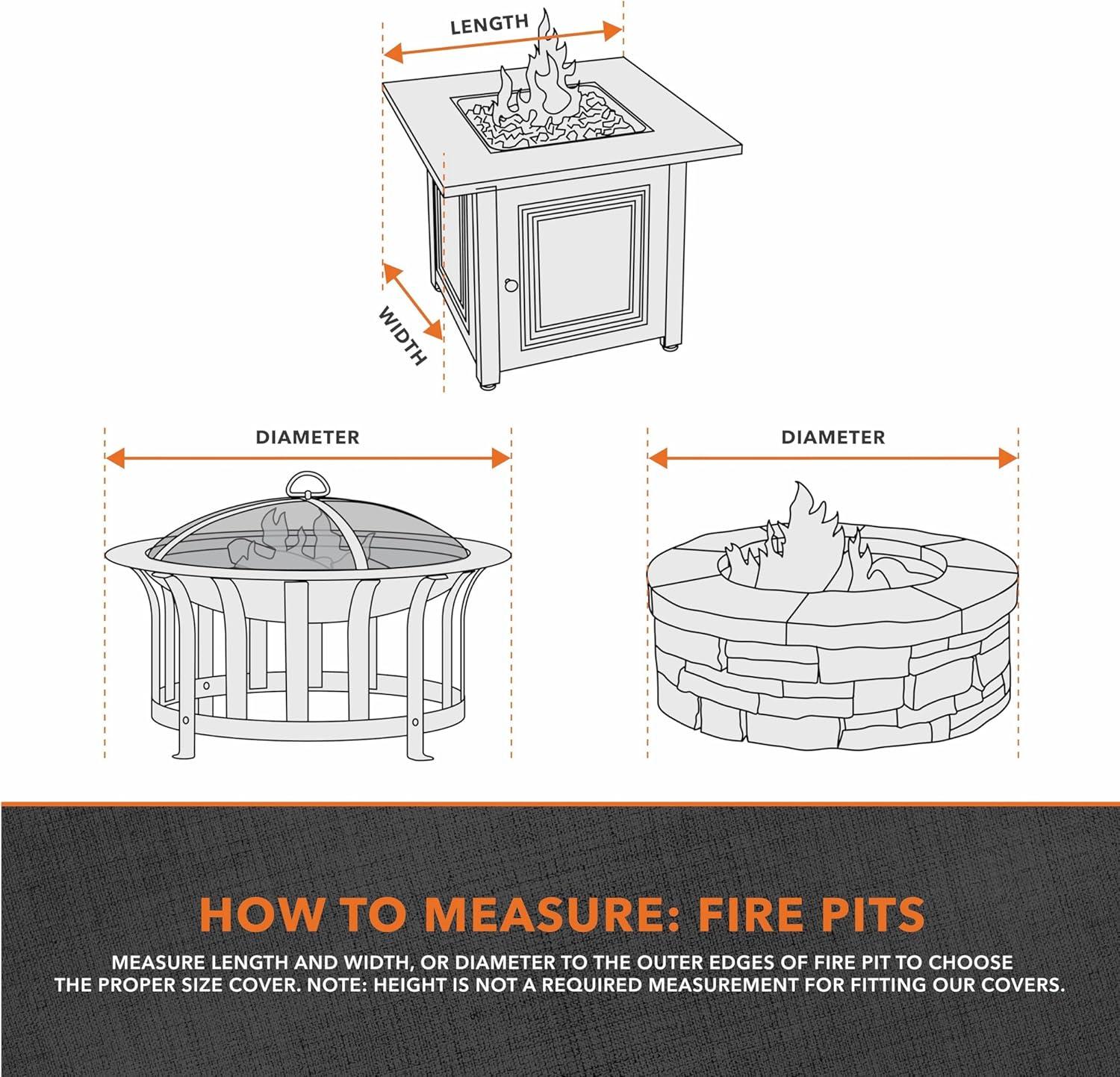 LENGTH

WIDTH

DIAMETER

DIAMETER

HOW TO MEASURE: FIRE PITS

MEASURE LENGTH AND WIDTH, OR DIAMETER TO THE OUTER EDGES OF FIRE PIT TO CHOOSE THE PROPER SIZE COVER. NOTE: HEIGHT IS NOT A REQUIRED MEASUREMENT FOR FITTING OUR COVERS.