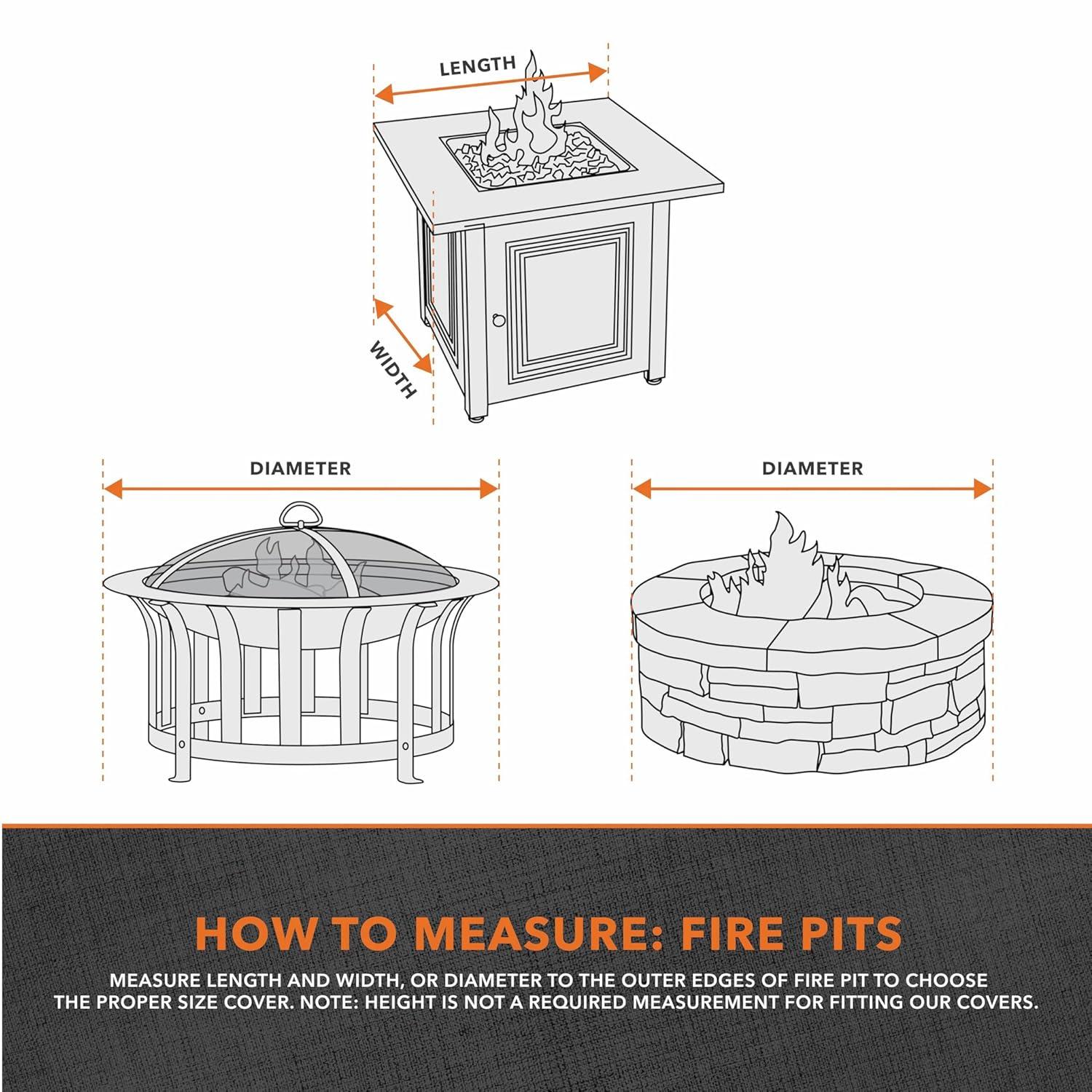 LENGTH

WIDTH

DIAMETER

DIAMETER

HOW TO MEASURE: FIRE PITS

MEASURE LENGTH AND WIDTH, OR DIAMETER TO THE OUTER EDGES OF FIRE PIT TO CHOOSE THE PROPER SIZE COVER. NOTE: HEIGHT IS NOT A REQUIRED MEASUREMENT FOR FITTING OUR COVERS.