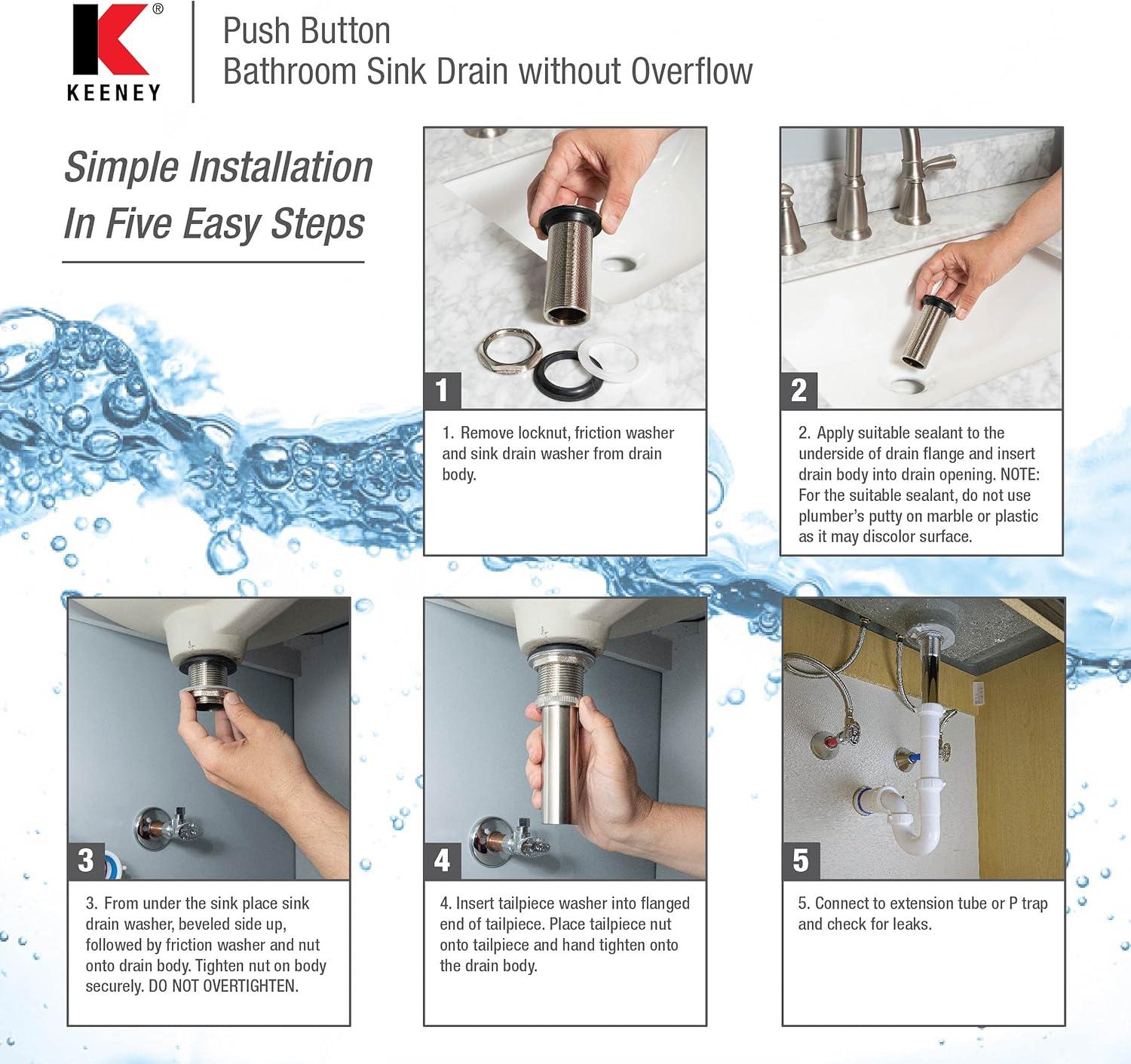 K®
KEENEY

Push Button
Bathroom Sink Drain without Overflow

Simple Installation
In Five Easy Steps

1

1. Remove locknut, friction washer and sink drain washer from drain body.

2

2. Apply suitable sealant to the underside of drain flange and insert drain body into drain opening. NOTE: For the suitable sealant, do not use plumber's putty on marble or plastic as it may discolor surface.

3

3. From under the sink place sink drain washer, beveled side up, followed by friction washer and nut onto drain body. Tighten nut on body securely. DO NOT OVERTIGHTEN.

4

4. Insert tailpiece washer into flanged end of tailpiece. Place tailpiece nut onto tailpiece and hand tighten onto the drain body.

5

5. Connect to extension tube or P trap and check for leaks.