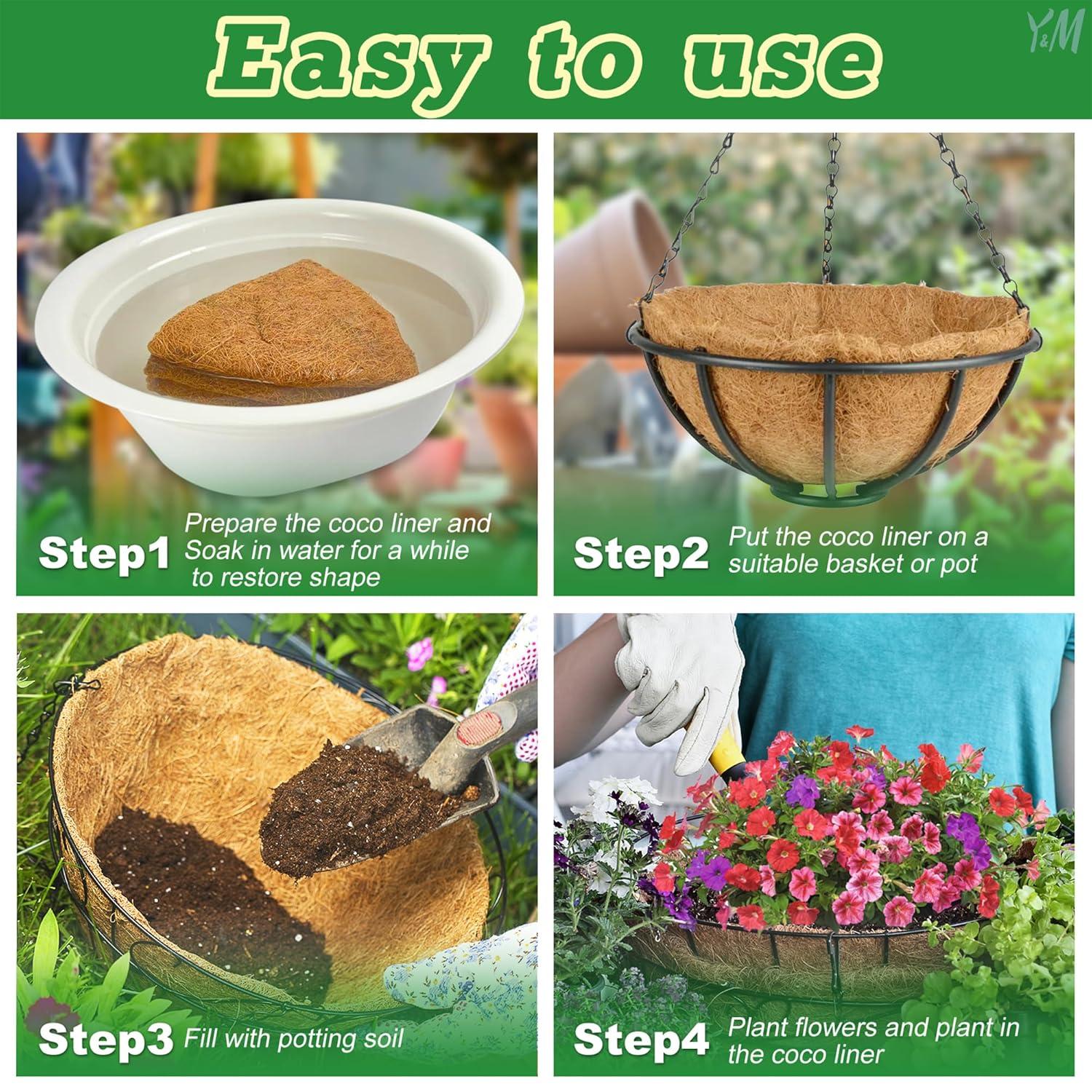 Easy to use

Y&M

Step1 Prepare the coco liner and Soak in water for a while to restore shape

Step2 Put the coco liner on a suitable basket or pot

Step3 Fill with potting soil

Step4 Plant flowers and plant in the coco liner