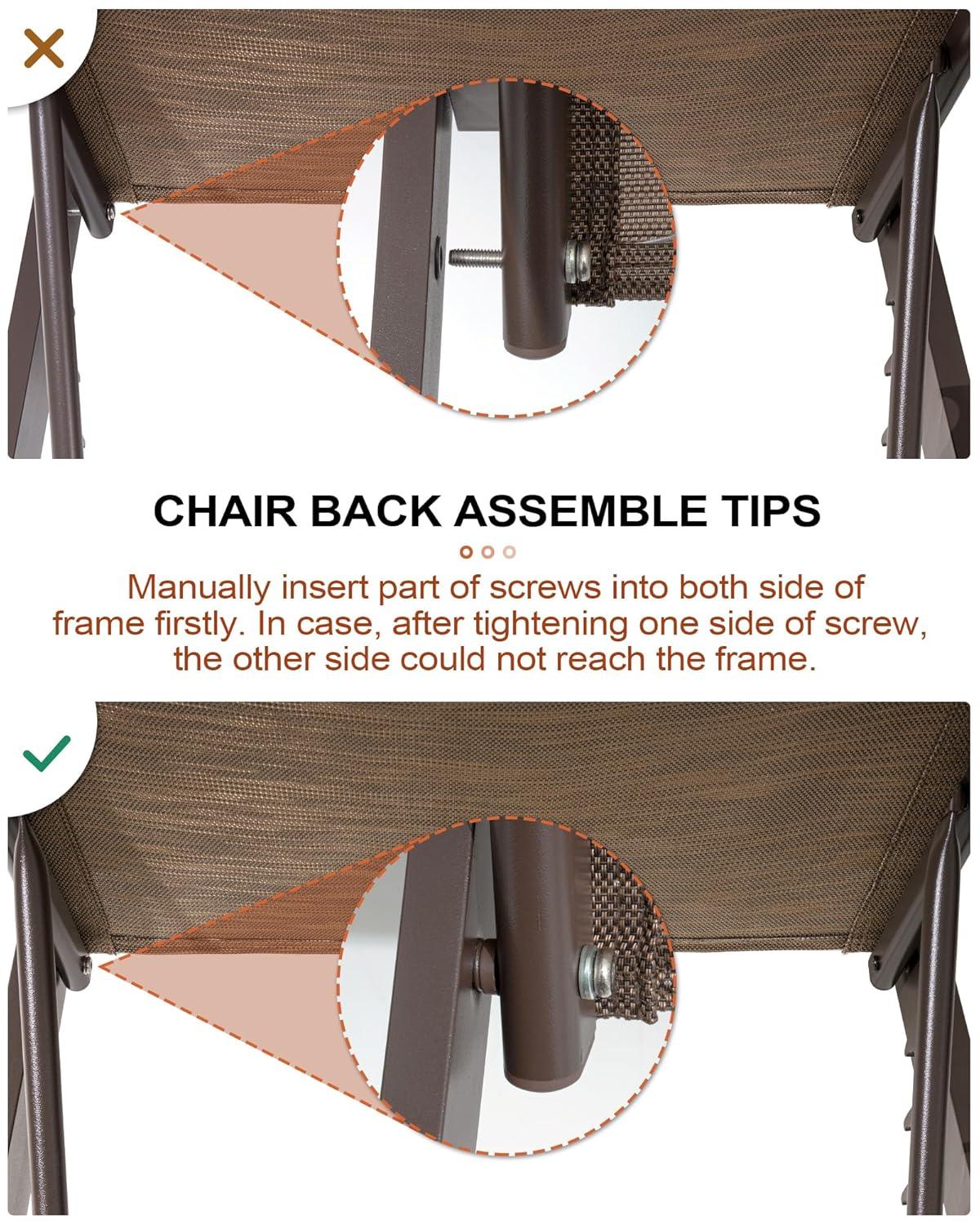 CHAIR BACK ASSEMBLE TIPS

Manually insert part of screws into both side of frame firstly. In case, after tightening one side of screw, the other side could not reach the frame.