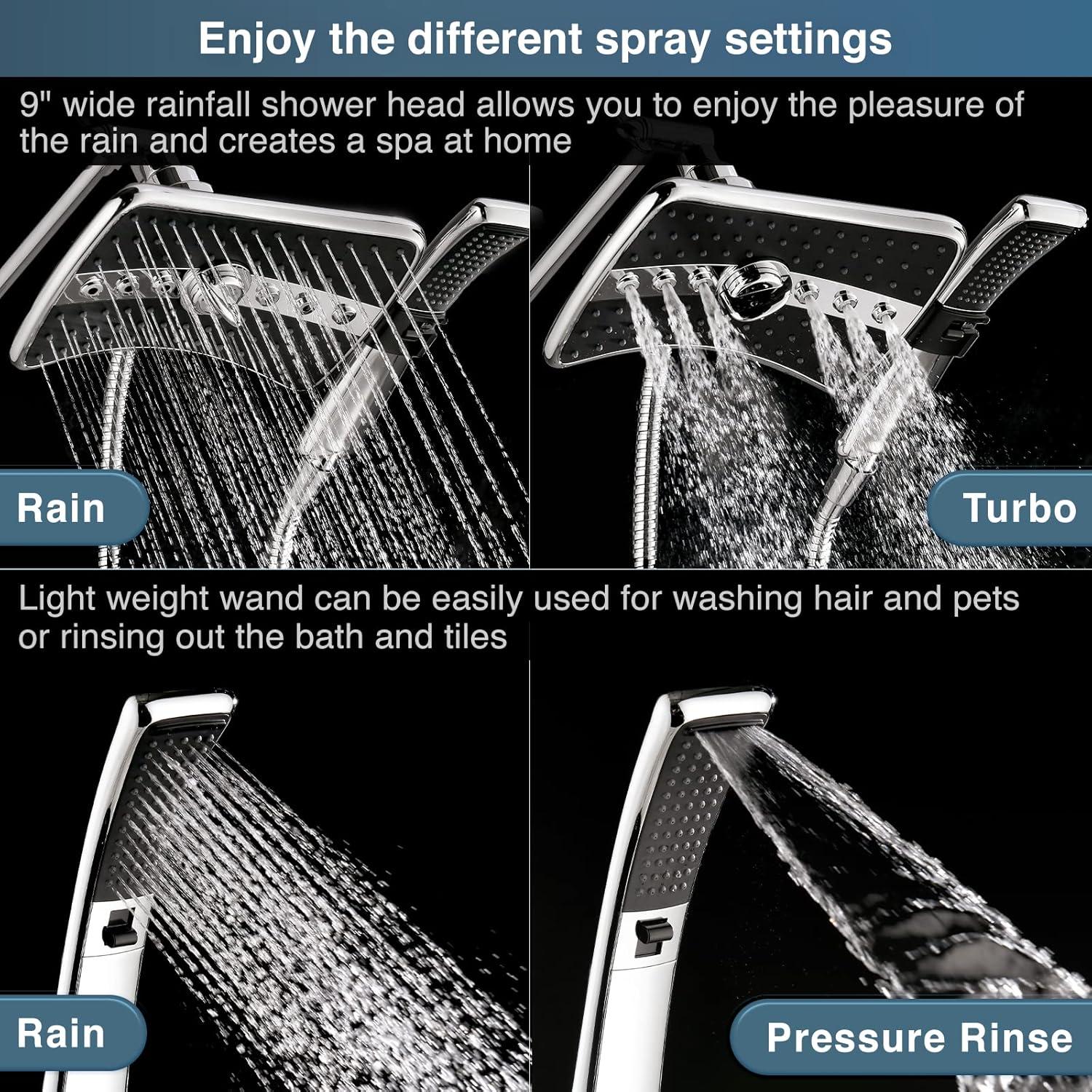 Enjoy the different spray settings

9" wide rainfall shower head allows you to enjoy the pleasure of the rain and creates a spa at home

Rain

Turbo

Light weight wand can be easily used for washing hair and pets or rinsing out the bath and tiles

Rain

Pressure Rinse