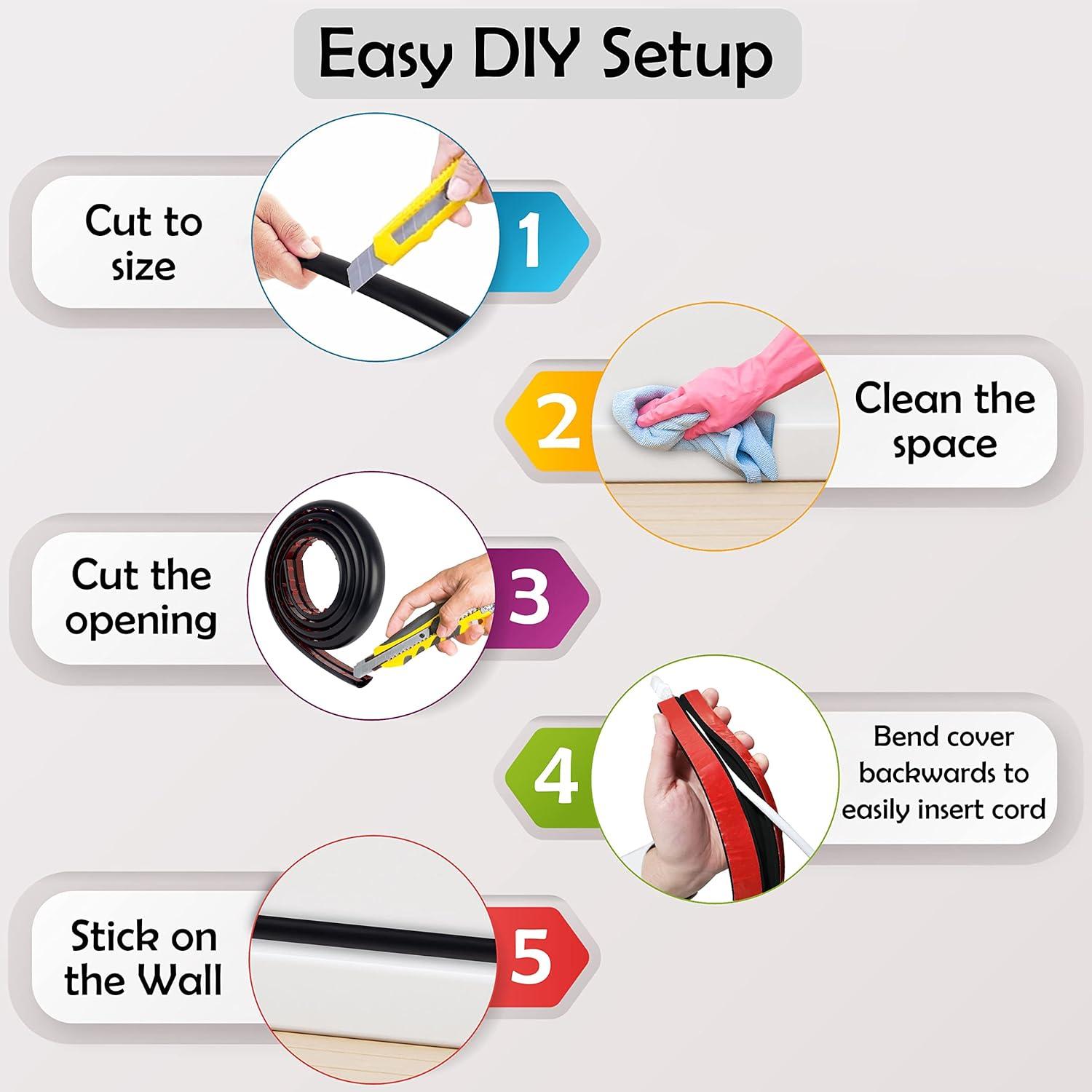 Easy DIY Setup

Cut to size

1

2

Clean the space

Cut the opening

3

4

Bend cover backwards to easily insert cord

Stick on the Wall

5