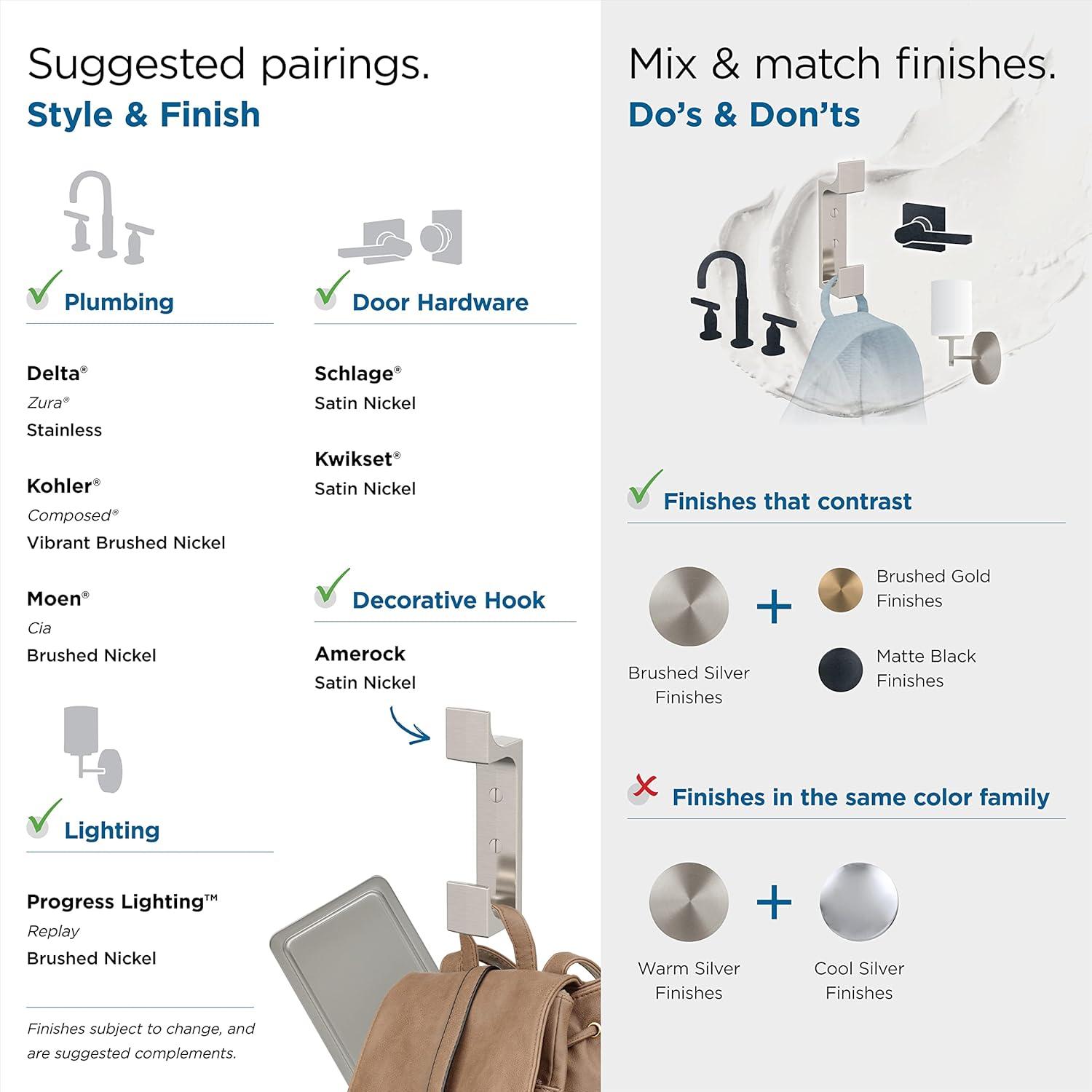 Suggested pairings.
Style & Finish

Plumbing

Delta®
Zura®
Stainless

Kohler®
Composed®
Vibrant Brushed Nickel

Moen®
Cia
Brushed Nickel

Lighting

Progress Lighting™
Replay
Brushed Nickel

Finishes subject to change, and are suggested complements.

Door Hardware

Schlage®
Satin Nickel

Kwikset®
Satin Nickel

Decorative Hook

Amerock
Satin Nickel

Mix & match finishes.
Do's & Don'ts

Finishes that contrast

Brushed Silver Finishes
+
Brushed Gold Finishes
Matte Black Finishes

Finishes in the same color family

Warm Silver Finishes
+
Cool Silver Finishes