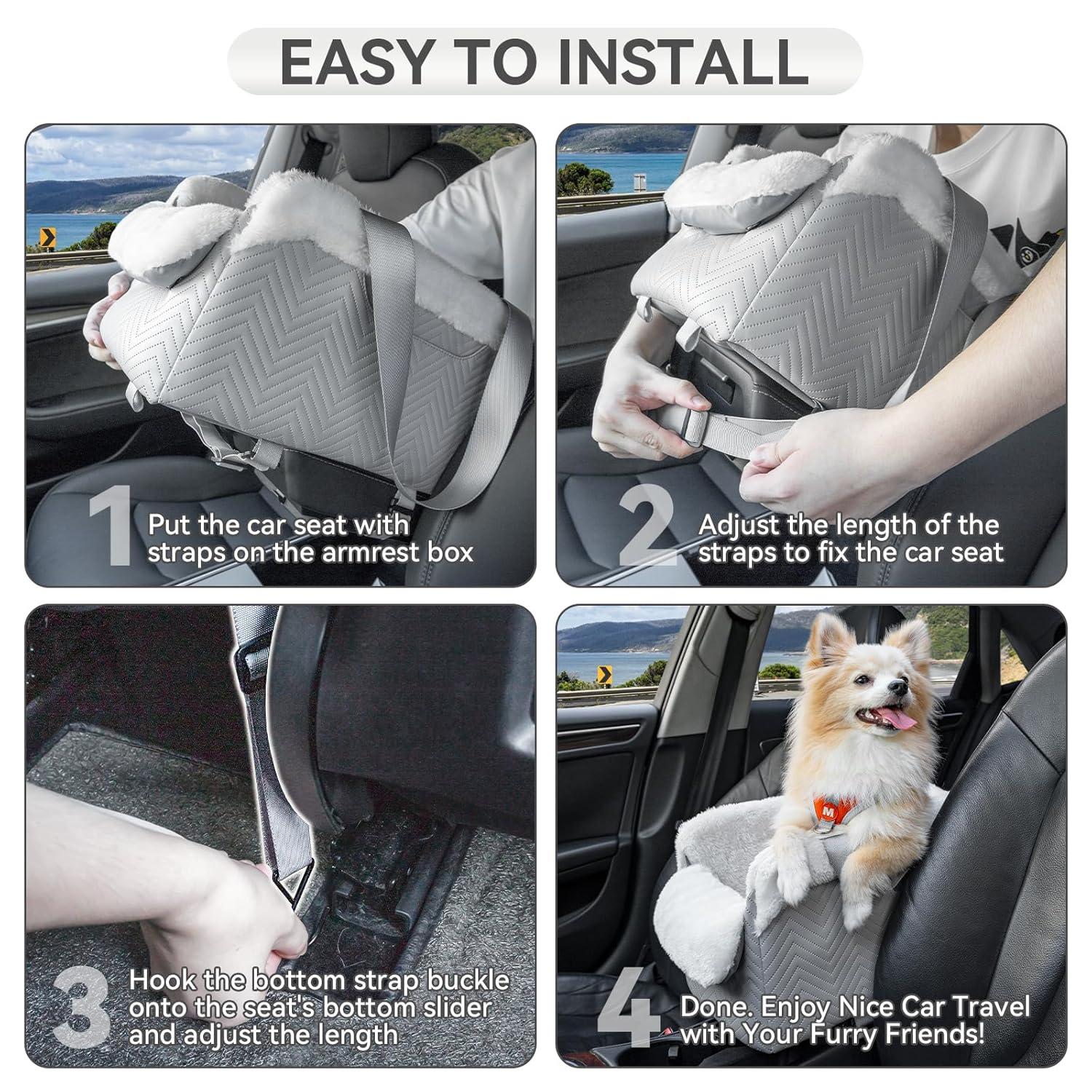 EASY TO INSTALL

1 Put the car seat with straps on the armrest box

2 Adjust the length of the straps to fix the car seat

3 Hook the bottom strap buckle onto the seat's bottom slider and adjust the length

4 Done. Enjoy Nice Car Travel with Your Furry Friends!

M