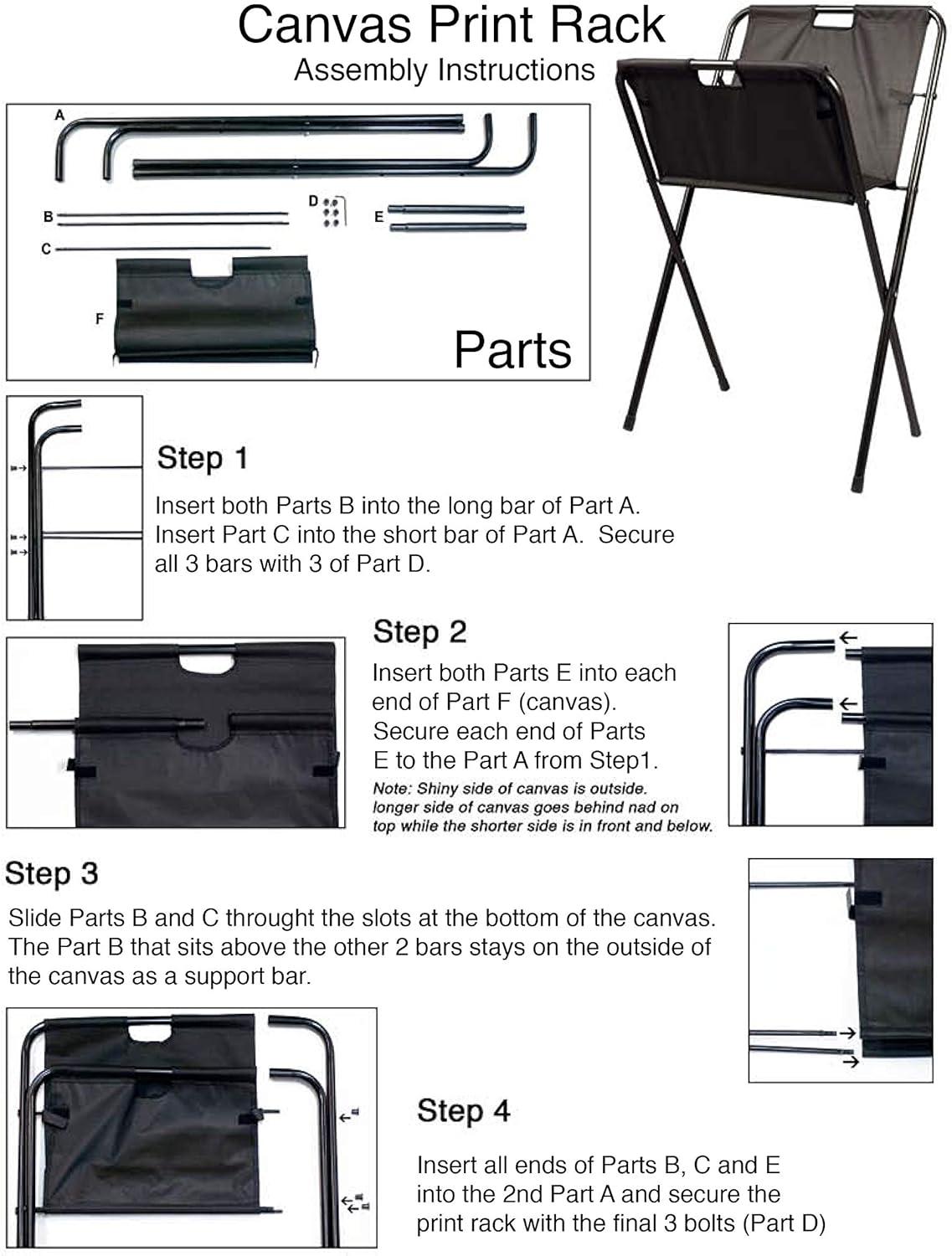 Canvas Print Rack
Assembly Instructions

A
B
C
D
E
F

Parts

Step 1

Insert both Parts B into the long bar of Part A. Insert Part C into the short bar of Part A. Secure all 3 bars with 3 of Part D.

Step 2

Insert both Parts E into each end of Part F (canvas). Secure each end of Parts E to the Part A from Step1.

Note: Shiny side of canvas is outside. longer side of canvas goes behind nad on top while the shorter side is in front and below.

Step 3

Slide Parts B and C throught the slots at the bottom of the canvas. The Part B that sits above the other 2 bars stays on the outside of the canvas as a support bar.

Step 4

Insert all ends of Parts B, C and E into the 2nd Part A and secure the print rack with the final 3 bolts (Part D)