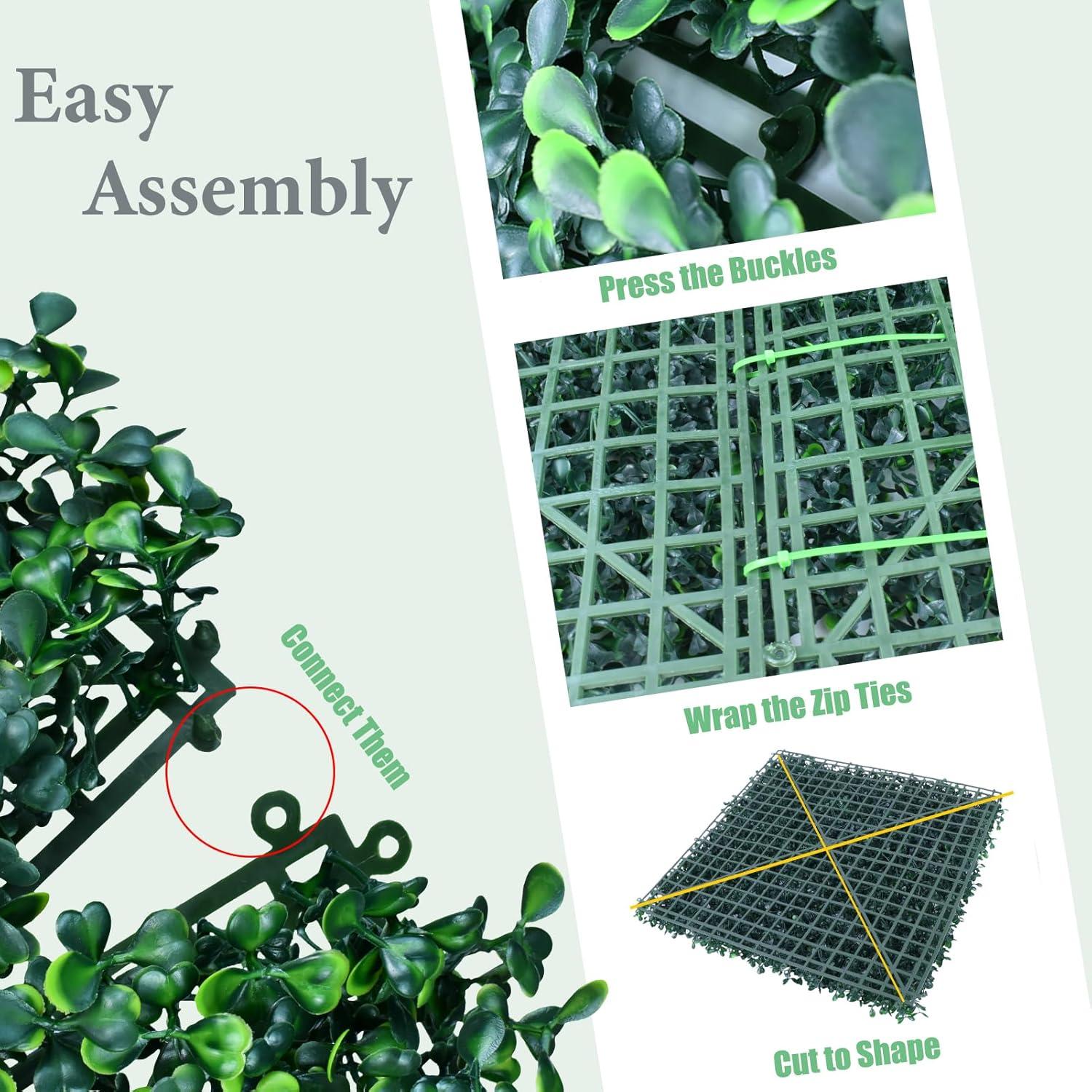 Easy Assembly

Connect Them

Press the Buckles

Wrap the Zip Ties

Cut to Shape