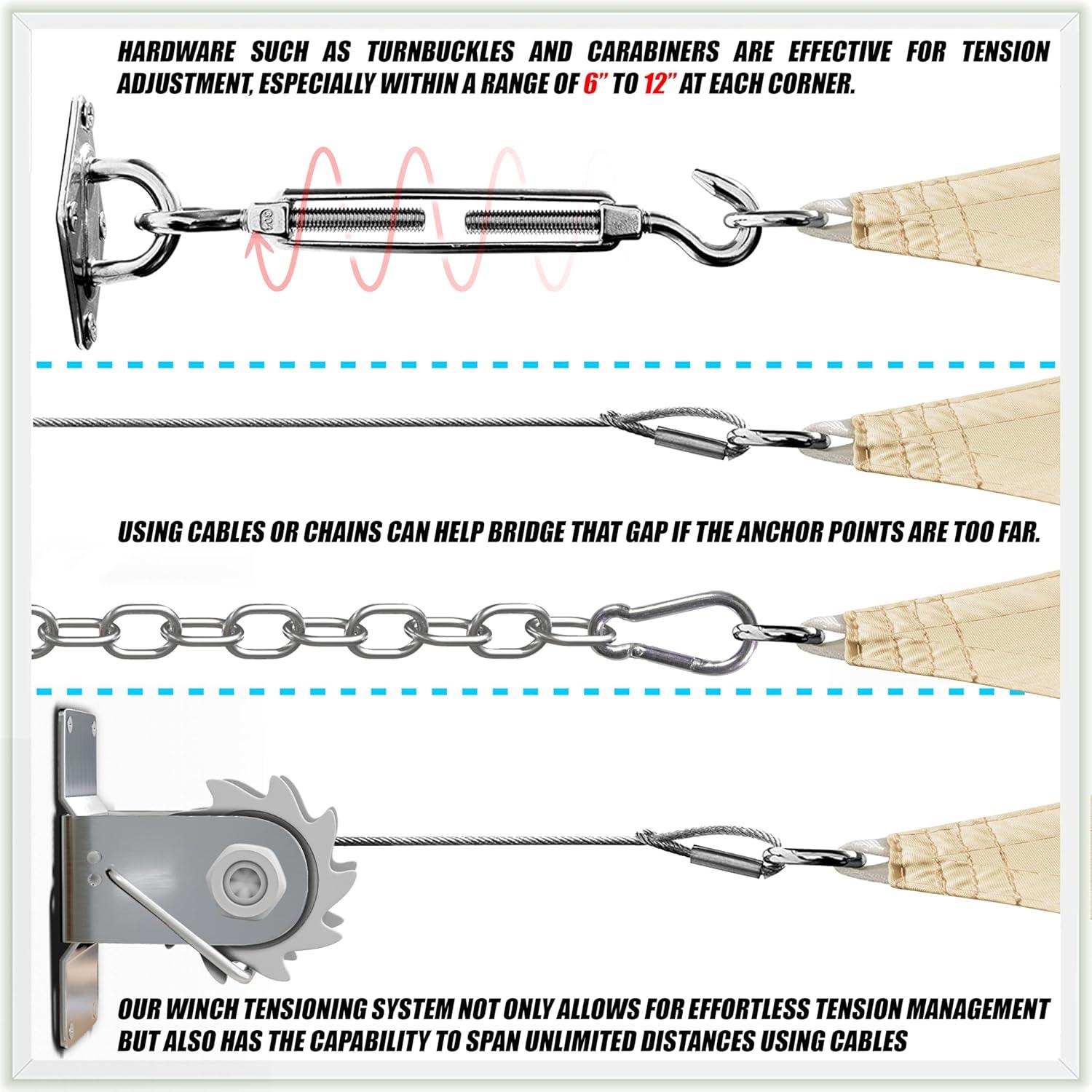 HARDWARE SUCH AS TURNBUCKLES AND CARABINERS ARE EFFECTIVE FOR TENSION ADJUSTMENT, ESPECIALLY WITHIN A RANGE OF 6" TO 12" AT EACH CORNER.

USING CABLES OR CHAINS CAN HELP BRIDGE THAT GAP IF THE ANCHOR POINTS ARE TOO FAR.

OUR WINCH TENSIONING SYSTEM NOT ONLY ALLOWS FOR EFFORTLESS TENSION MANAGEMENT BUT ALSO HAS THE CAPABILITY TO SPAN UNLIMITED DISTANCES USING CABLES