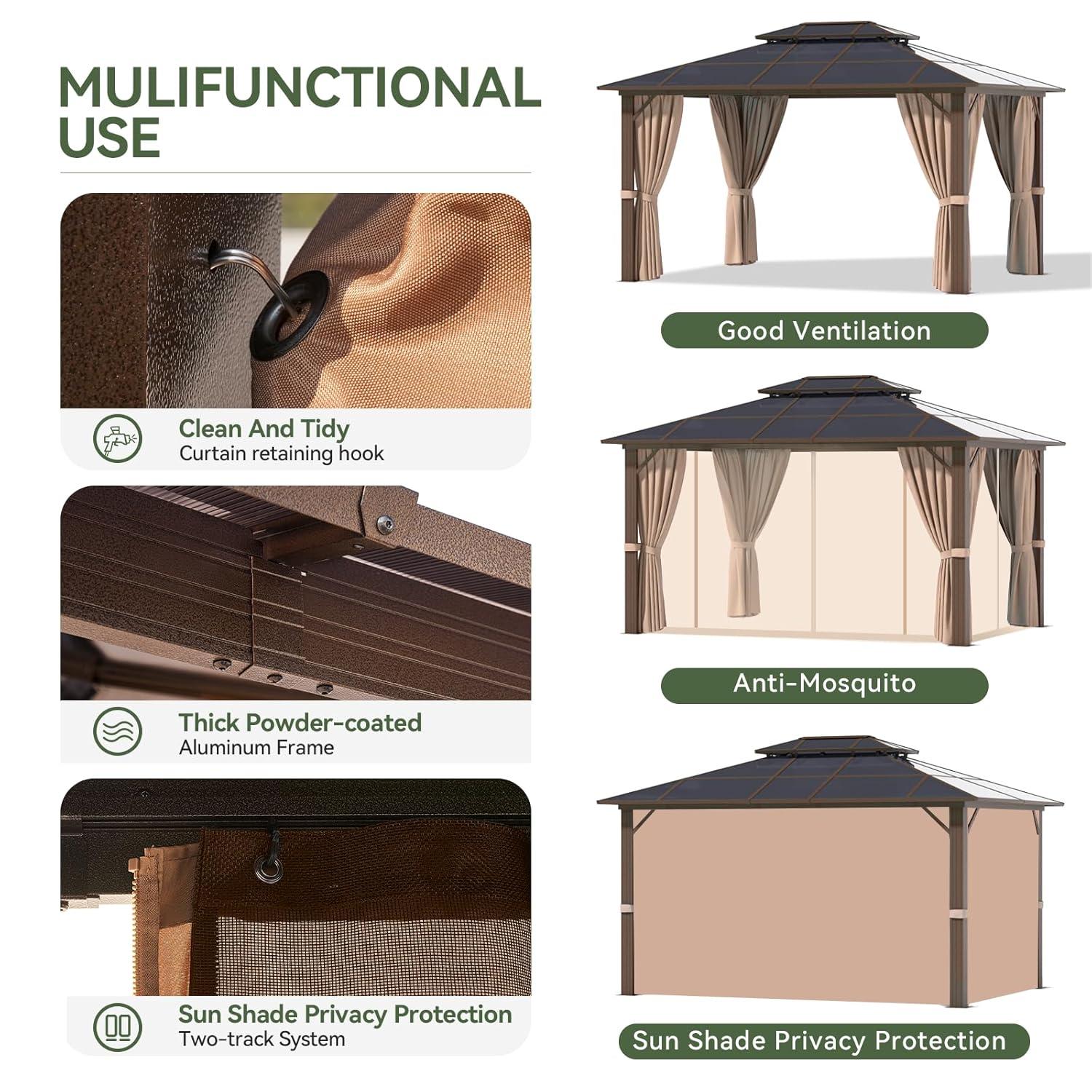 MULIFUNCTIONAL USE

Clean And Tidy
Curtain retaining hook

Thick Powder-coated
Aluminum Frame

Sun Shade Privacy Protection
Two-track System

Good Ventilation

Anti-Mosquito

Sun Shade Privacy Protection