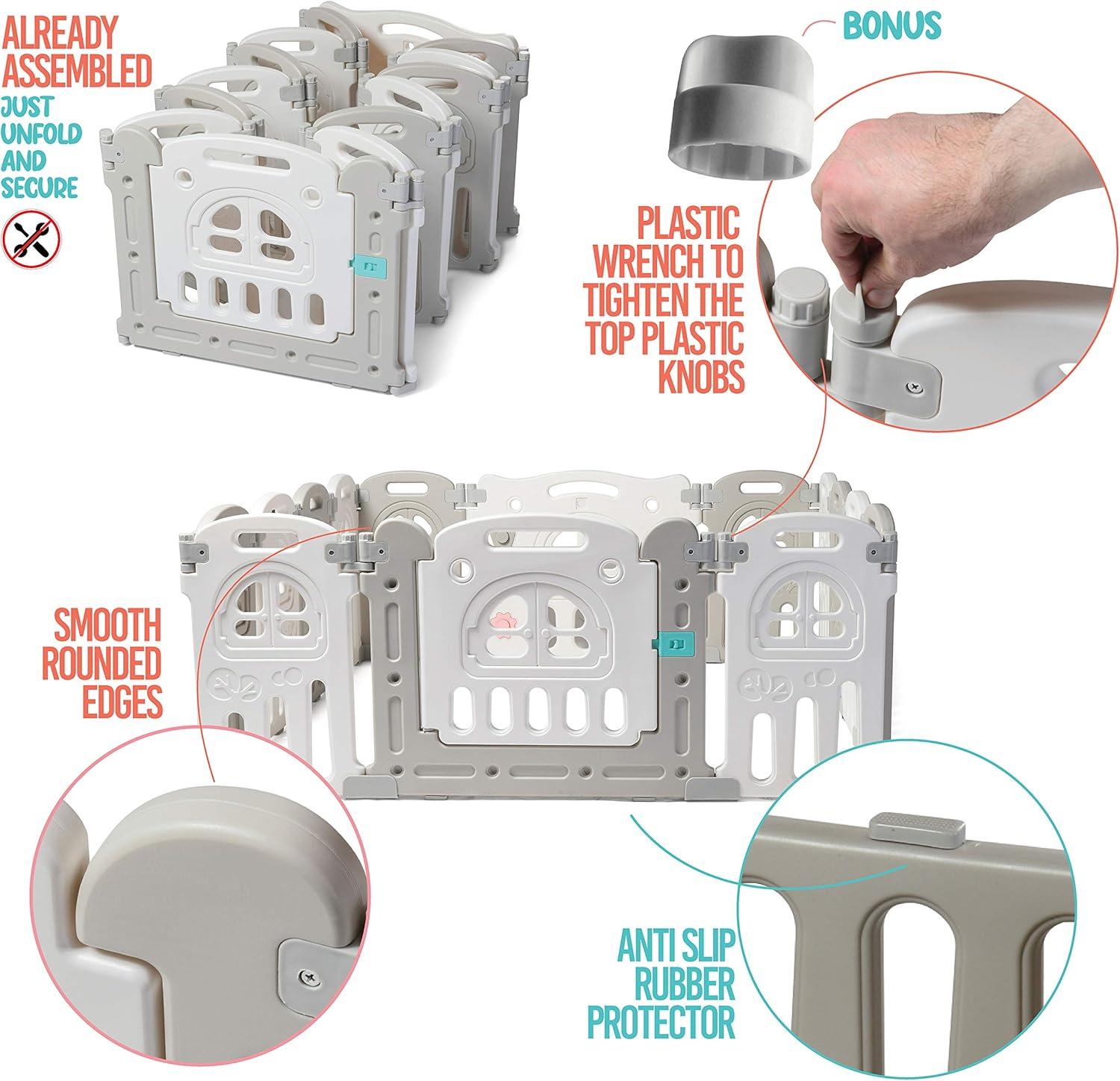 ALREADY ASSEMBLED
JUST UNFOLD AND SECURE

BONUS

PLASTIC WRENCH TO TIGHTEN THE TOP PLASTIC KNOBS

SMOOTH ROUNDED EDGES

ANTI SLIP RUBBER PROTECTOR