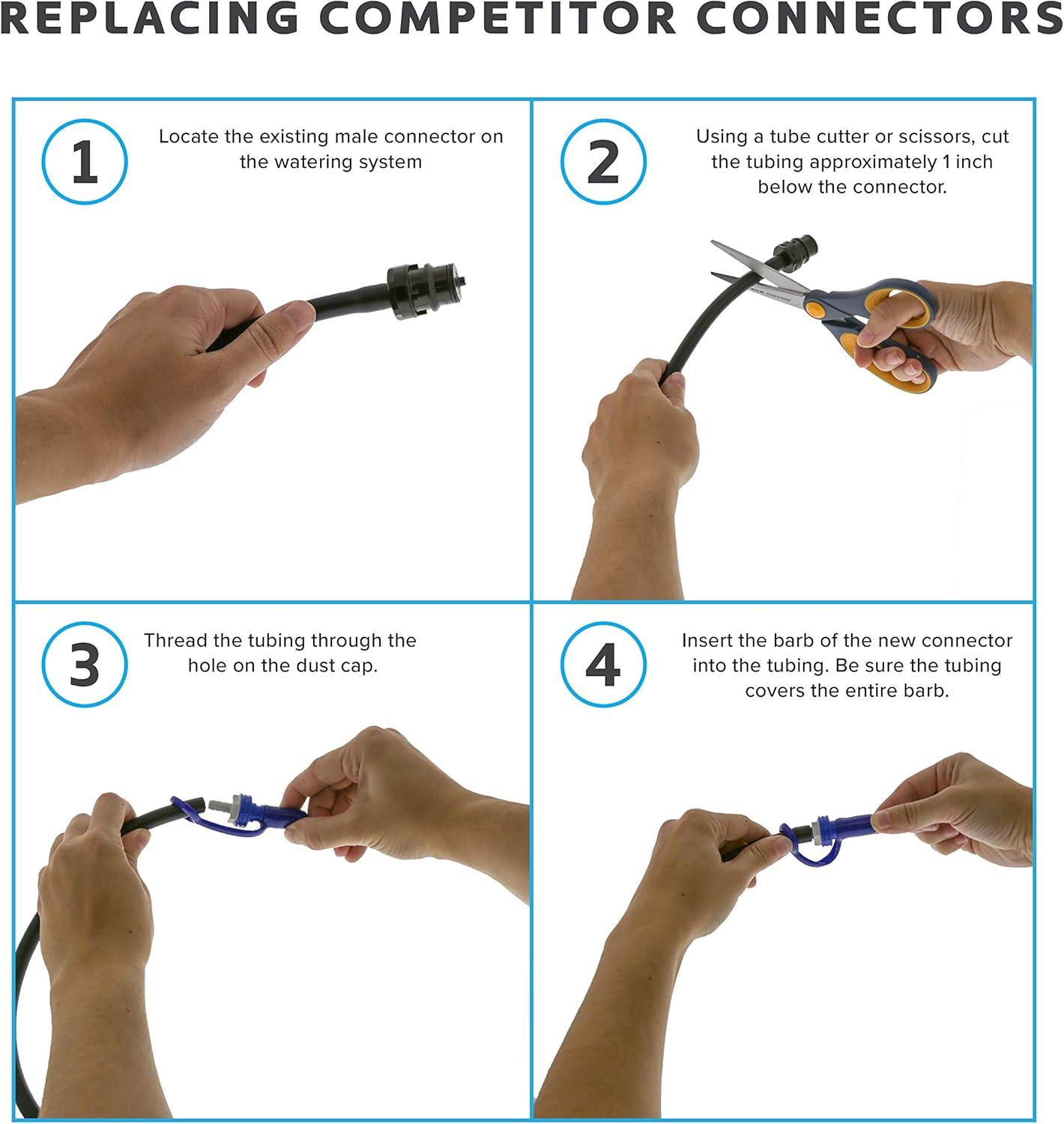 REPLACING COMPETITOR CONNECTORS

1

Locate the existing male connector on the watering system

2

Using a tube cutter or scissors, cut the tubing approximately 1 inch below the connector.

3

Thread the tubing through the hole on the dust cap.

4

Insert the barb of the new connector into the tubing. Be sure the tubing covers the entire barb.