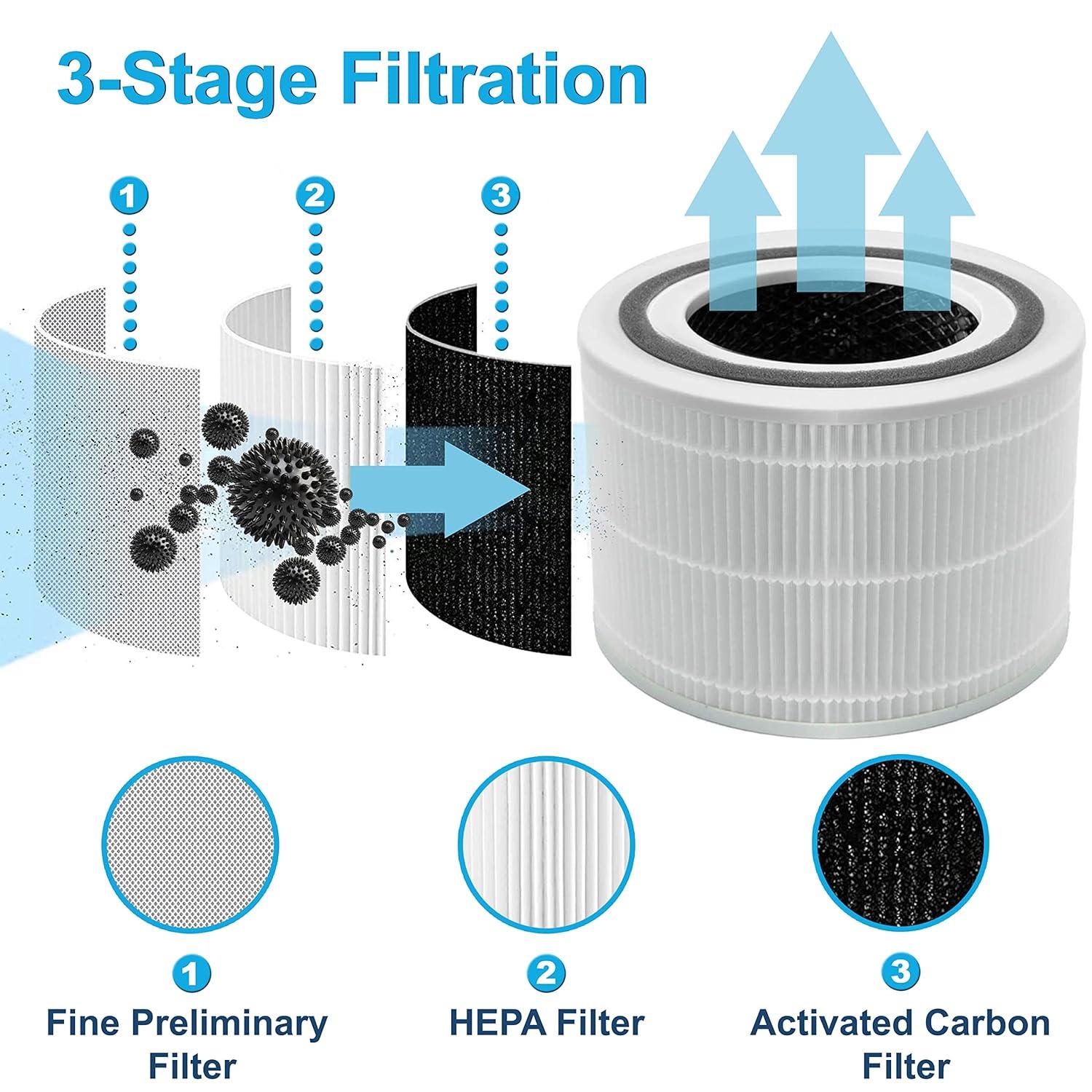 3-Stage Filtration

1

2

3

1
Fine Preliminary Filter

2
HEPA Filter

3
Activated Carbon Filter