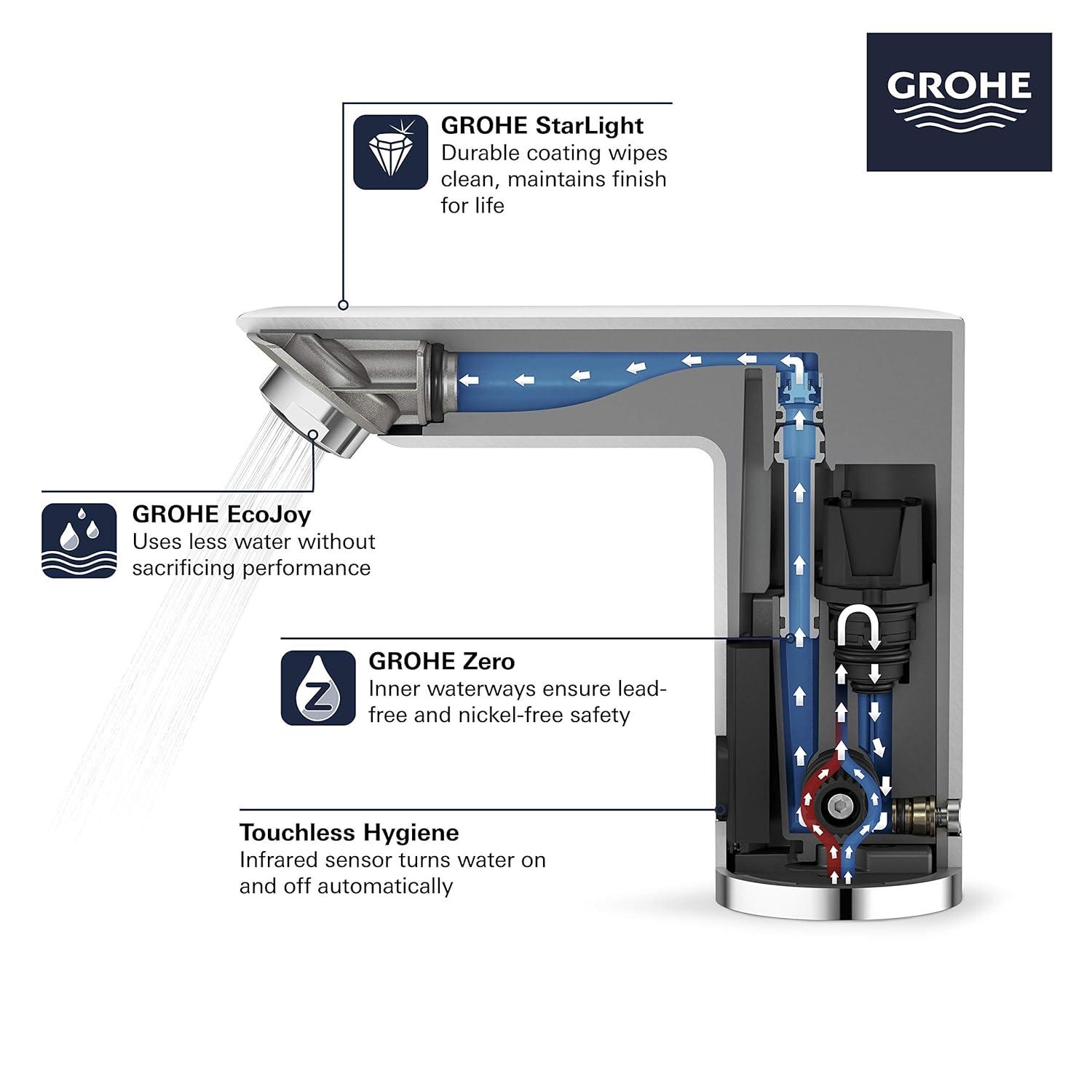 GROHE

GROHE StarLight
Durable coating wipes clean, maintains finish for life

GROHE EcoJoy
Uses less water without sacrificing performance

Z

GROHE Zero
Inner waterways ensure lead-free and nickel-free safety

Touchless Hygiene
Infrared sensor turns water on and off automatically