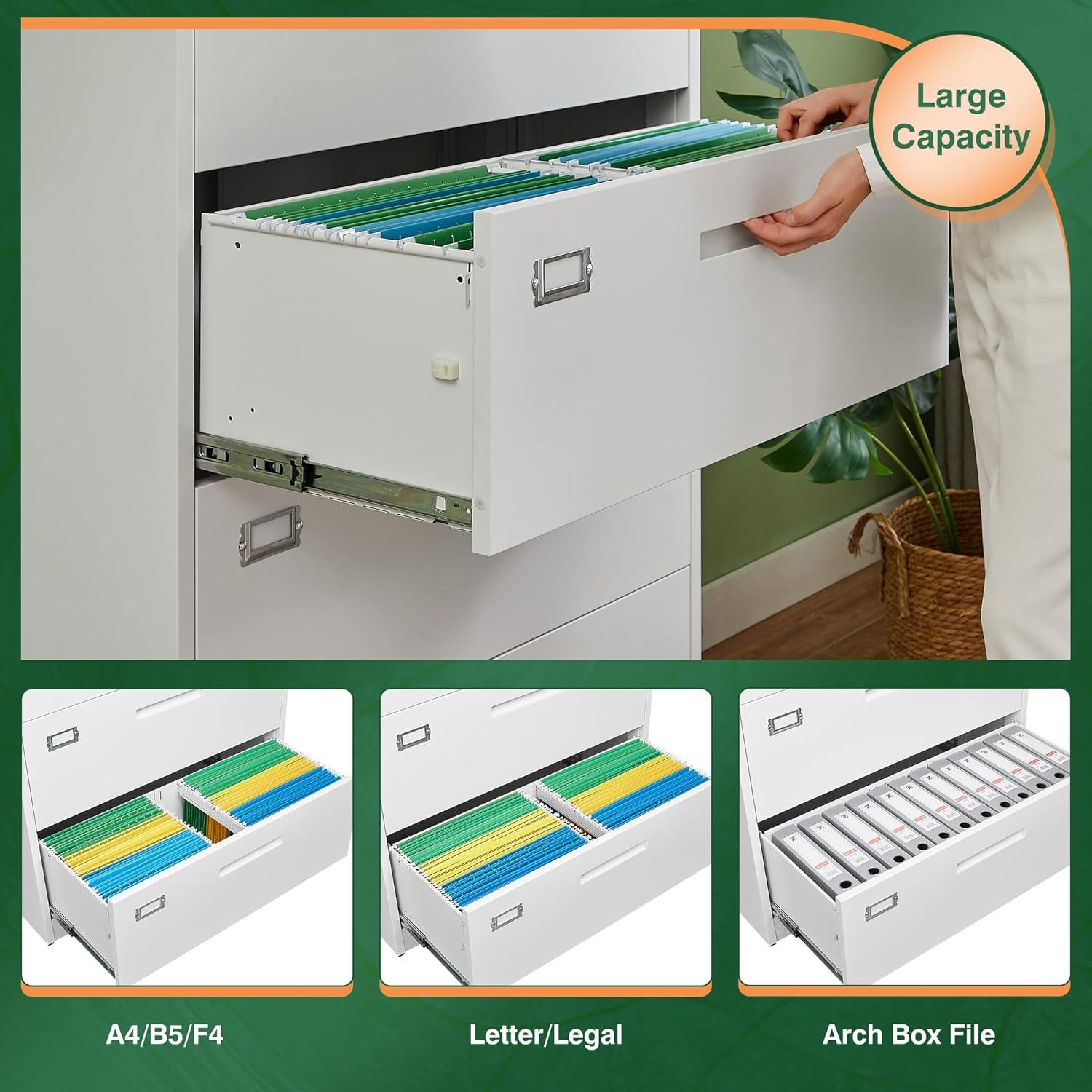 Large Capacity

A4/B5/F4

Letter/Legal

Arch Box File