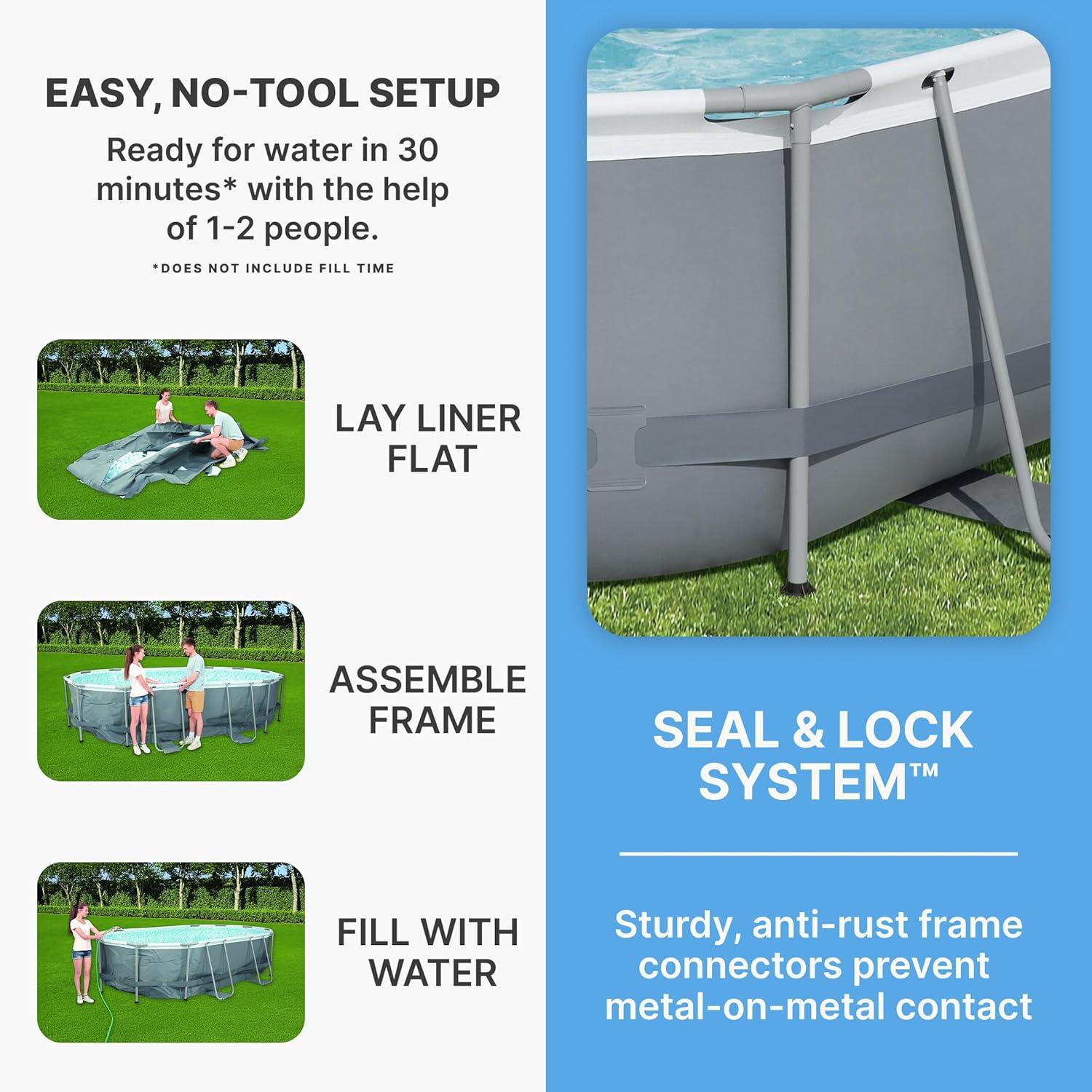 EASY, NO-TOOL SETUP

Ready for water in 30 minutes* with the help of 1-2 people.

*DOES NOT INCLUDE FILL TIME

LAY LINER FLAT

ASSEMBLE FRAME

FILL WITH WATER

SEAL & LOCK SYSTEM™

Sturdy, anti-rust frame connectors prevent metal-on-metal contact