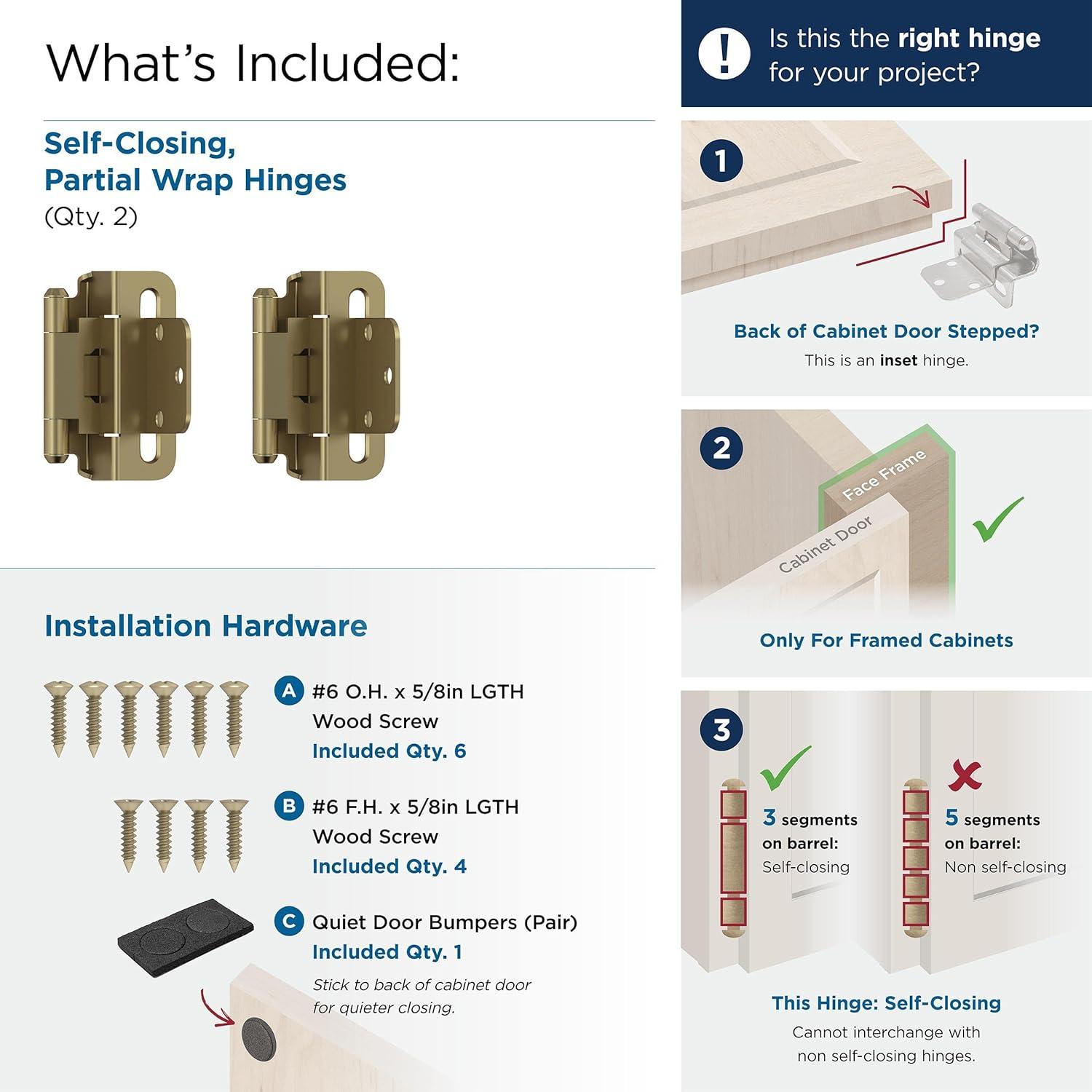 What's Included:

Self-Closing, Partial Wrap Hinges
(Qty. 2)

Installation Hardware

A #6 O.H. x 5/8in LGTH Wood Screw
Included Qty. 6

B #6 F.H. x 5/8in LGTH Wood Screw
Included Qty. 4

C Quiet Door Bumpers (Pair)
Included Qty. 1
Stick to back of cabinet door for quieter closing.

! Is this the right hinge for your project?

1
Back of Cabinet Door Stepped?
This is an inset hinge.

2
Face Frame
Cabinet Door
Only For Framed Cabinets

3
3 segments on barrel: Self-closing
5 segments on barrel: Non self-closing
This Hinge: Self-Closing
Cannot interchange with non self-closing hinges.