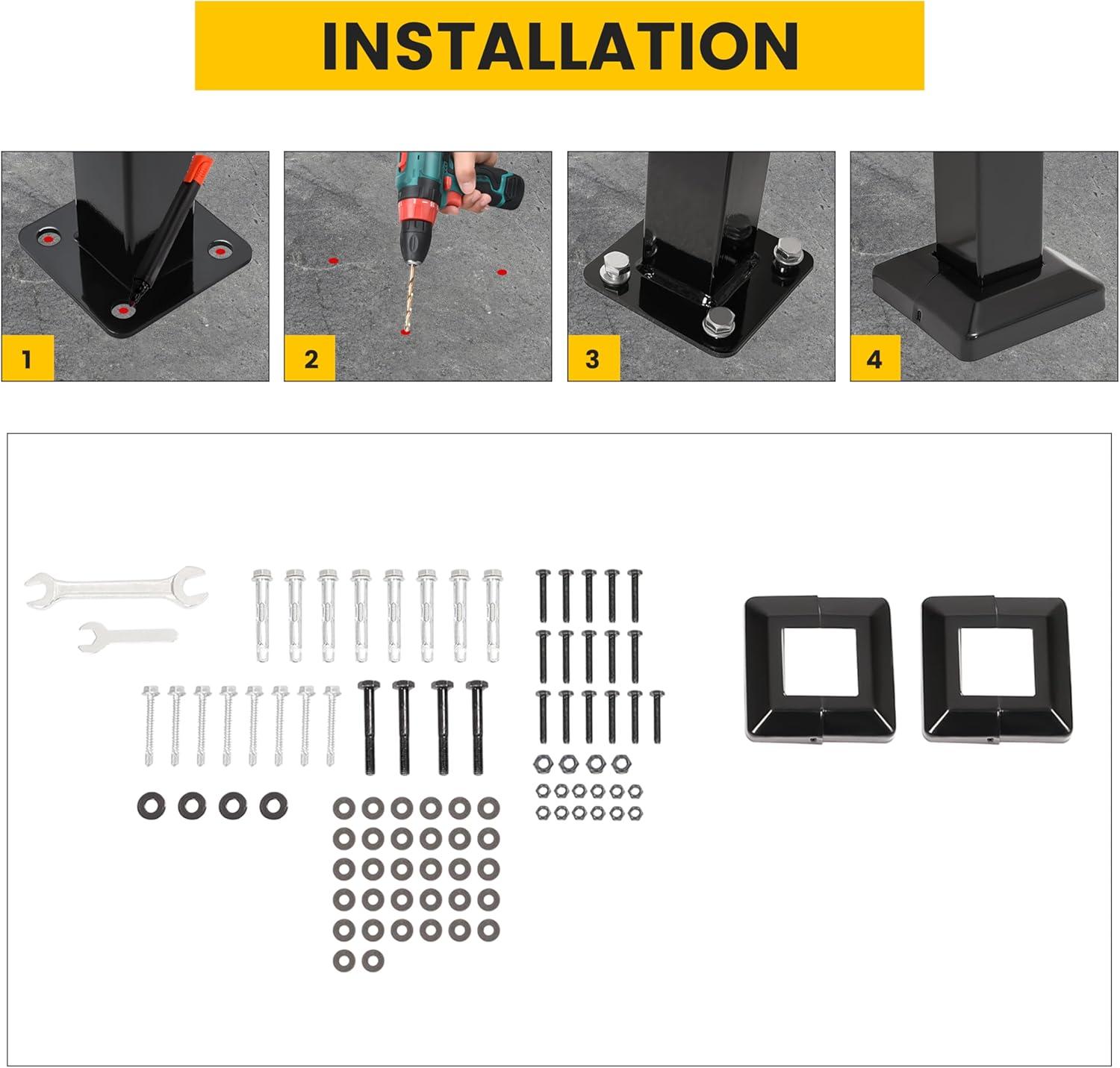 INSTALLATION

1

2

3

4