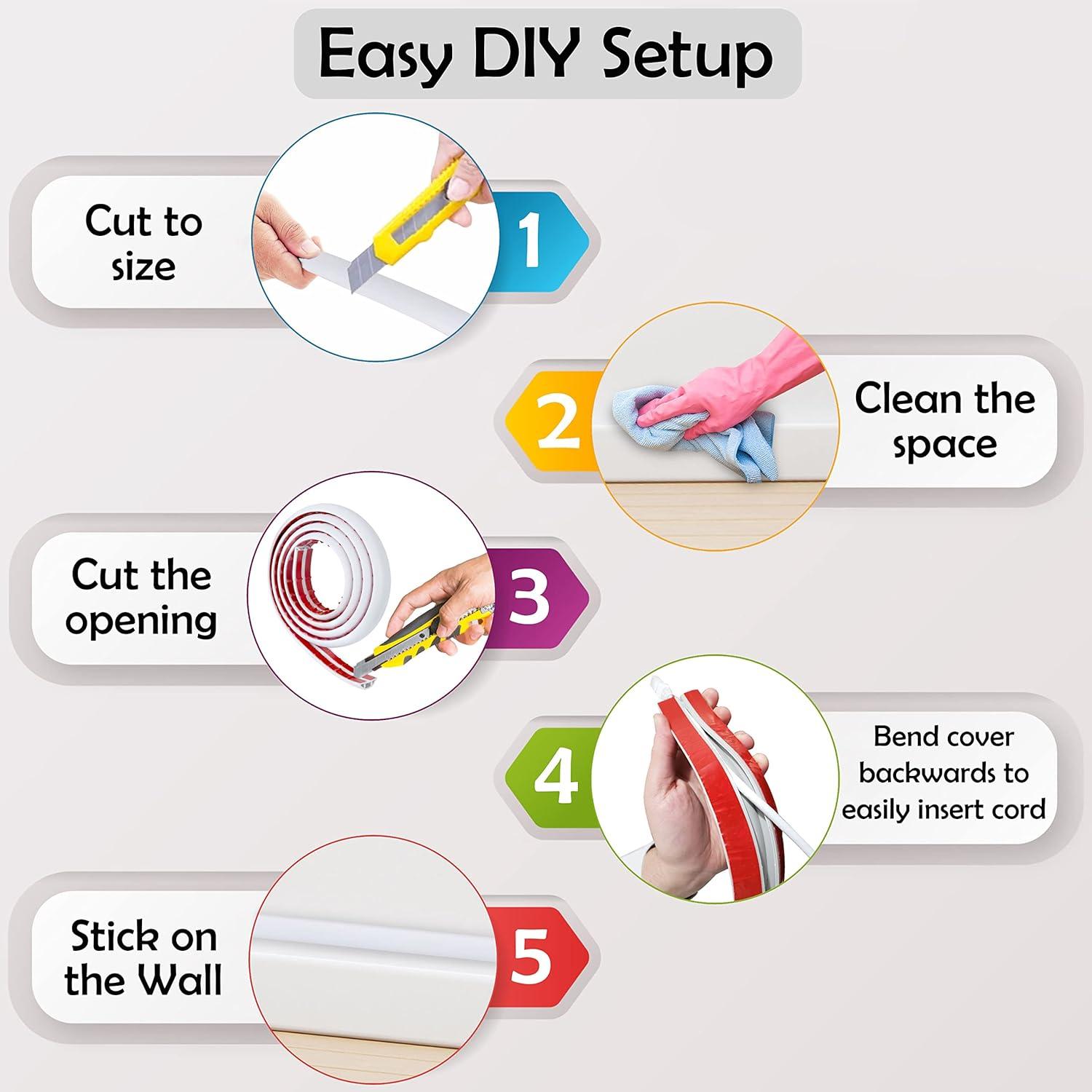 Easy DIY Setup

Cut to size

1

2

Clean the space

Cut the opening

3

4

Bend cover backwards to easily insert cord

Stick on the Wall

5