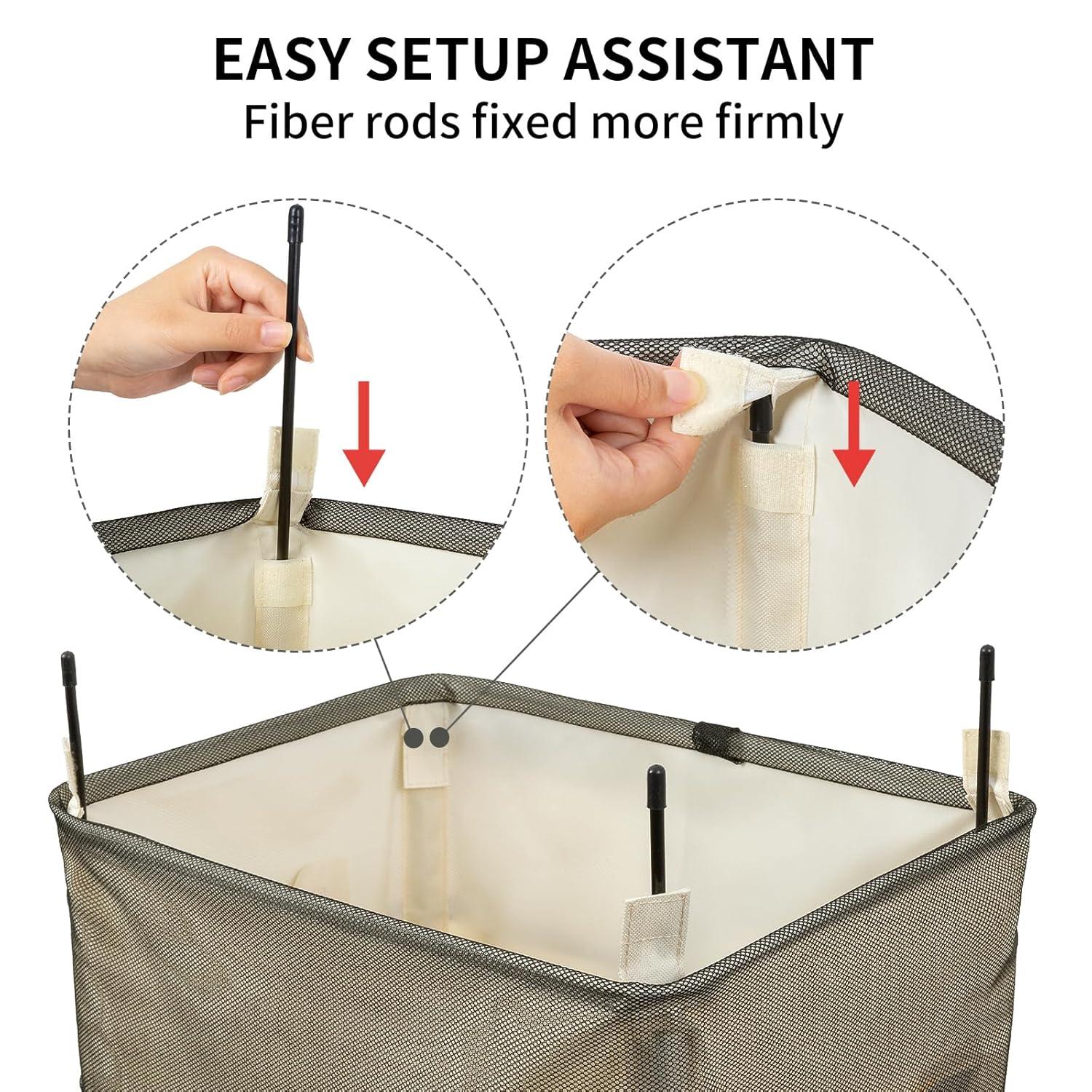 EASY SETUP ASSISTANT
Fiber rods fixed more firmly