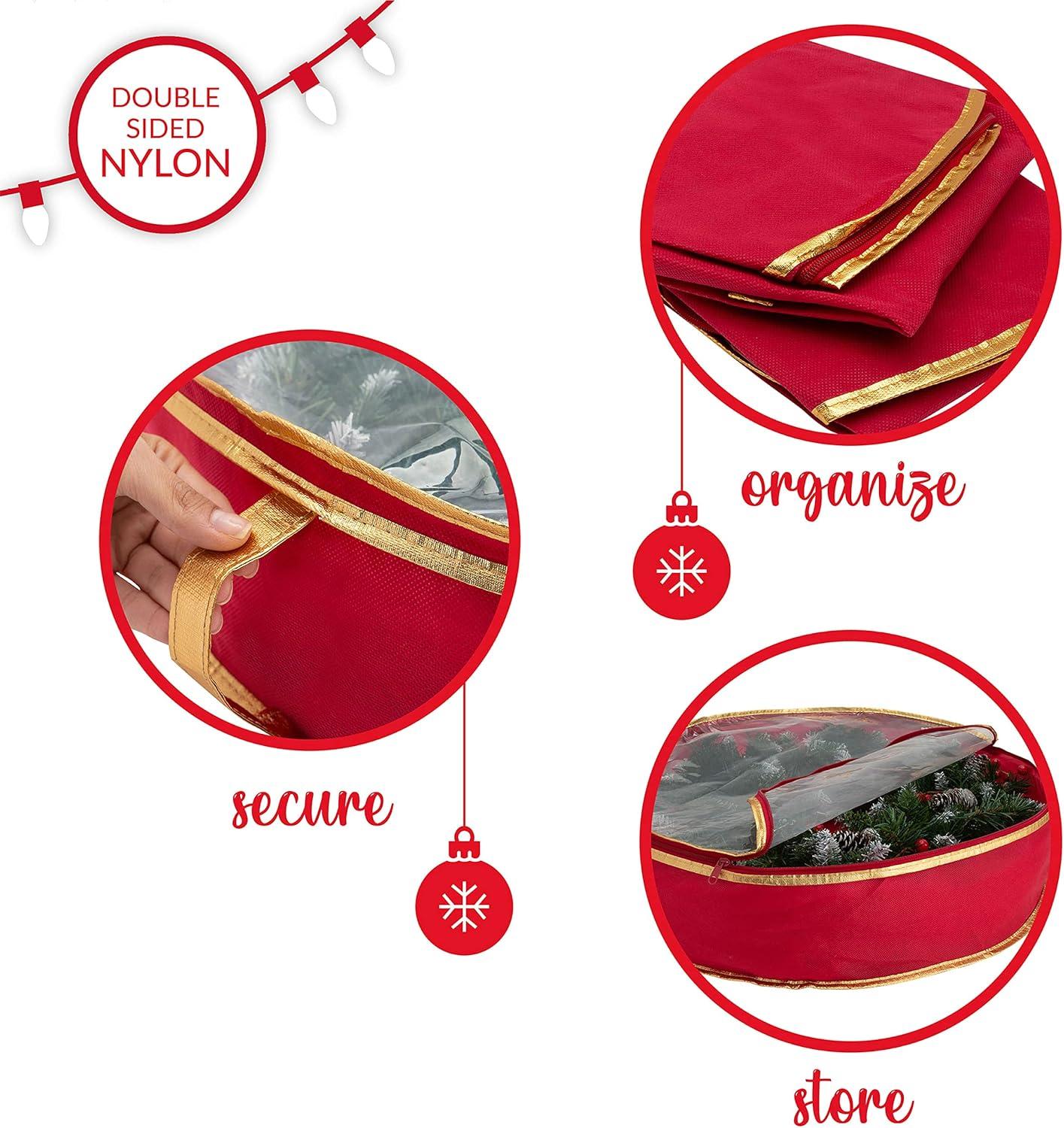 DOUBLE SIDED NYLON

organize

secure

store