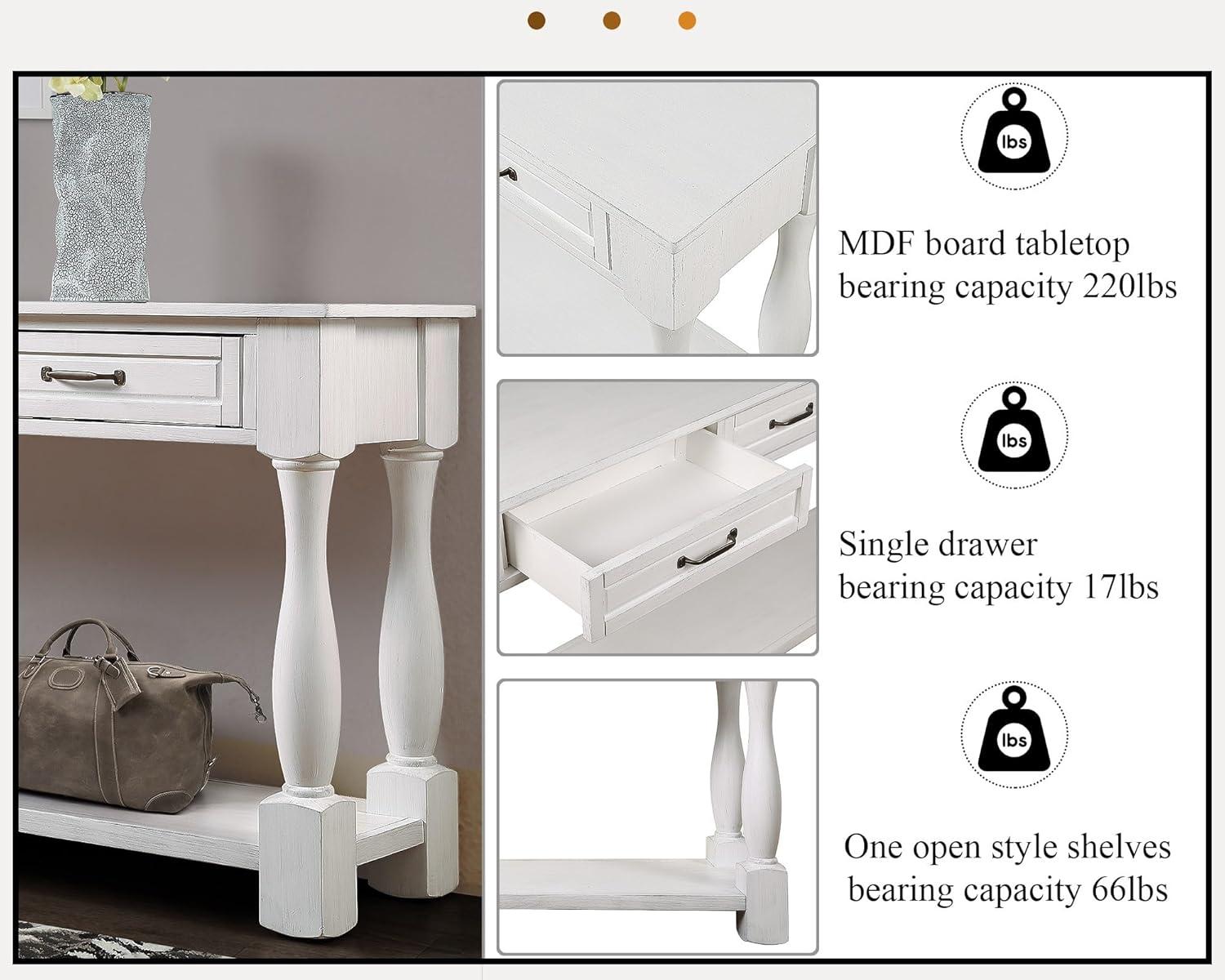 lbs

MDF board tabletop bearing capacity 220lbs

lbs

Single drawer bearing capacity 17lbs

lbs

One open style shelves bearing capacity 66lbs