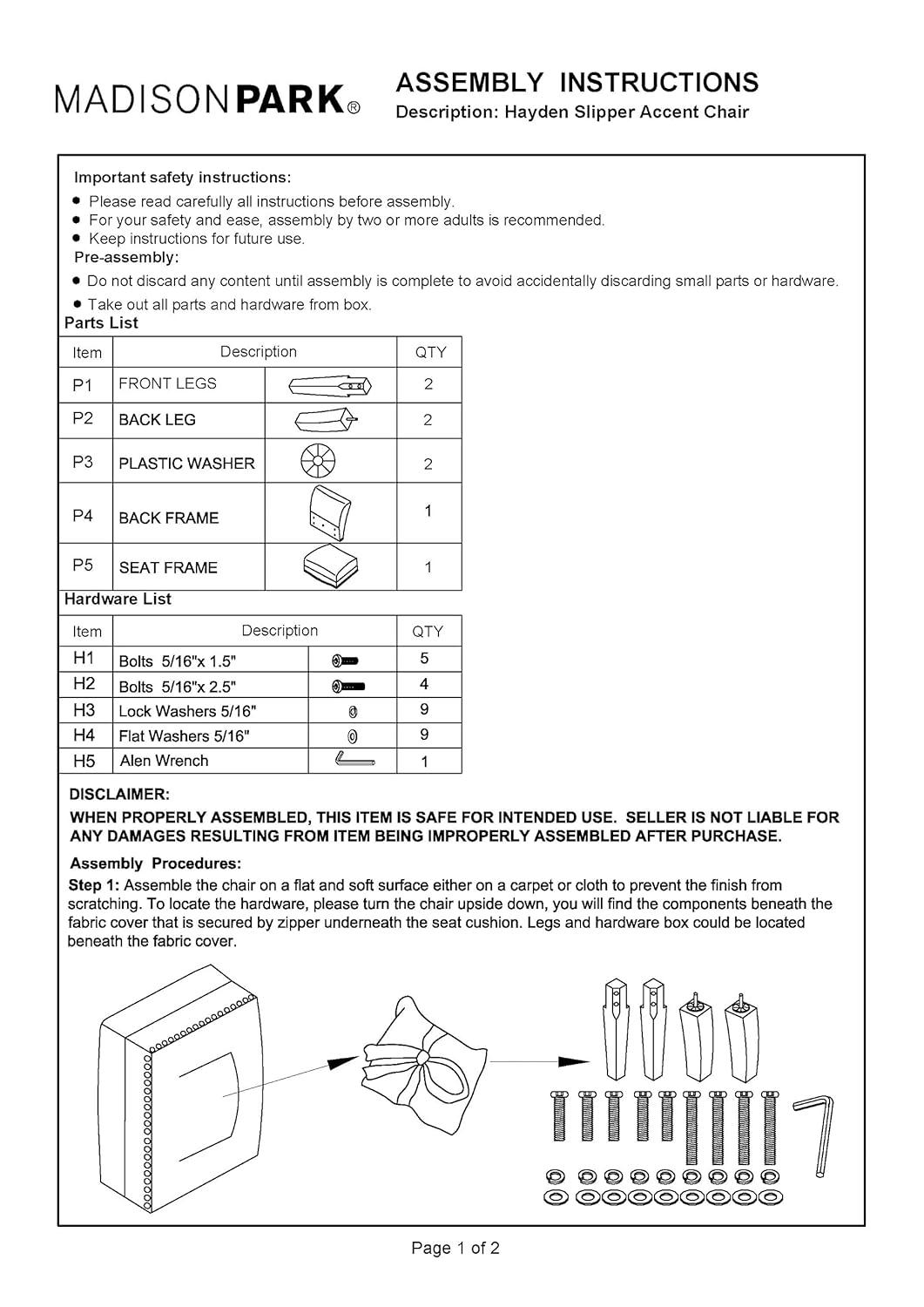 MADISONPARK®

ASSEMBLY INSTRUCTIONS
Description: Hayden Slipper Accent Chair

Important safety instructions:
• Please read carefully all instructions before assembly.
• For your safety and ease, assembly by two or more adults is recommended.
• Keep instructions for future use.
Pre-assembly:
• Do not discard any content until assembly is complete to avoid accidentally discarding small parts or hardware.
• Take out all parts and hardware from box.

Parts List

| Item | Description | | QTY |
|---|---|---|---|
| P1 | FRONT LEGS | | 2 |
| P2 | BACK LEG | | 2 |
| P3 | PLASTIC WASHER | | 2 |
| P4 | BACK FRAME | | 1 |
| P5 | SEAT FRAME | | 1 |

Hardware List

| Item | Description | | QTY |
|---|---|---|---|
| H1 | Bolts 5/16"x 1.5" | | 5 |
| H2 | Bolts 5/16"x 2.5" | | 4 |
| H3 | Lock Washers 5/16" | | 9 |
| H4 | Flat Washers 5/16" | | 9 |
| H5 | Alen Wrench | | 1 |

DISCLAIMER:
WHEN PROPERLY ASSEMBLED, THIS ITEM IS SAFE FOR INTENDED USE. SELLER IS NOT LIABLE FOR ANY DAMAGES RESULTING FROM ITEM BEING IMPROPERLY ASSEMBLED AFTER PURCHASE.

Assembly Procedures:
Step 1: Assemble the chair on a flat and soft surface either on a carpet or cloth to prevent the finish from scratching. To locate the hardware, please turn the chair upside down, you will find the components beneath the fabric cover that is secured by zipper underneath the seat cushion. Legs and hardware box could be located beneath the fabric cover.

Page 1 of 2