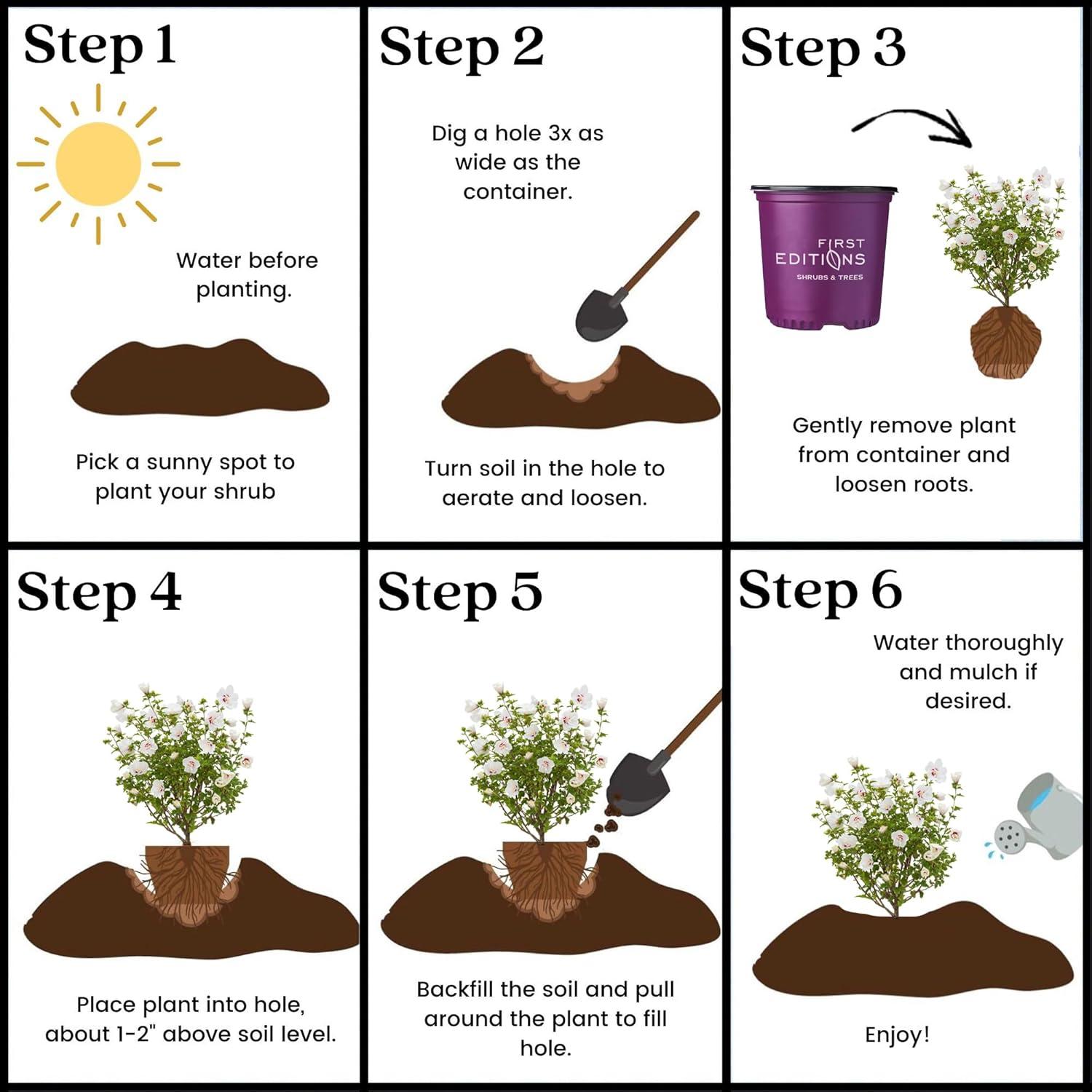 Step 1

Water before planting.

Pick a sunny spot to plant your shrub

Step 2

Dig a hole 3x as wide as the container.

Turn soil in the hole to aerate and loosen.

Step 3

FIRST EDITIONS SHRUBS & TREES

Gently remove plant from container and loosen roots.

Step 4

Place plant into hole, about 1-2" above soil level.

Step 5

Backfill the soil and pull around the plant to fill hole.

Step 6

Water thoroughly and mulch if desired.

Enjoy!