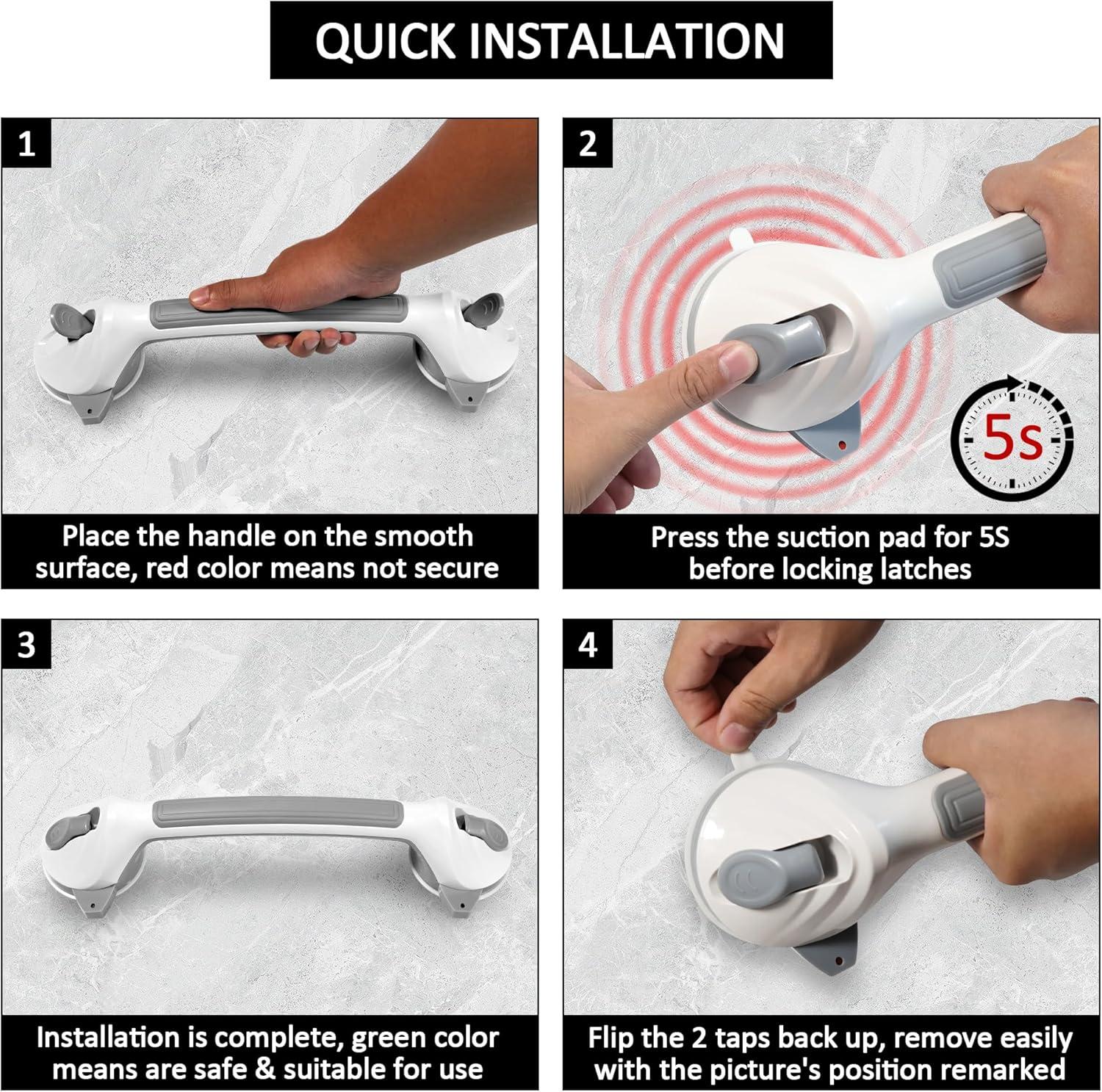 QUICK INSTALLATION

1

Place the handle on the smooth surface, red color means not secure

2

5s

Press the suction pad for 5S before locking latches

3

Installation is complete, green color means are safe & suitable for use

4

Flip the 2 taps back up, remove easily with the picture's position remarked