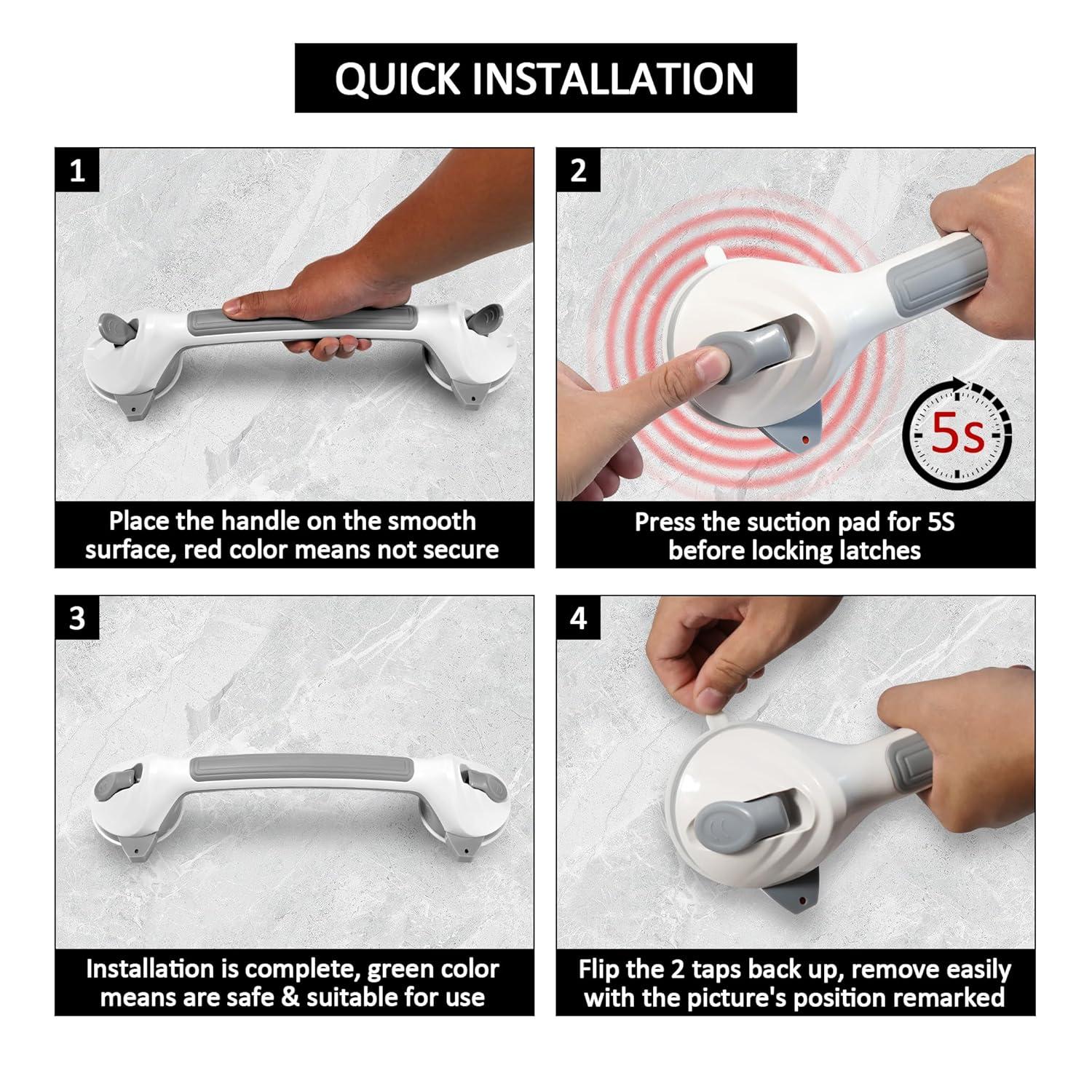 QUICK INSTALLATION

1

Place the handle on the smooth surface, red color means not secure

2

5s

Press the suction pad for 5S before locking latches

3

Installation is complete, green color means are safe & suitable for use

4

Flip the 2 taps back up, remove easily with the picture's position remarked