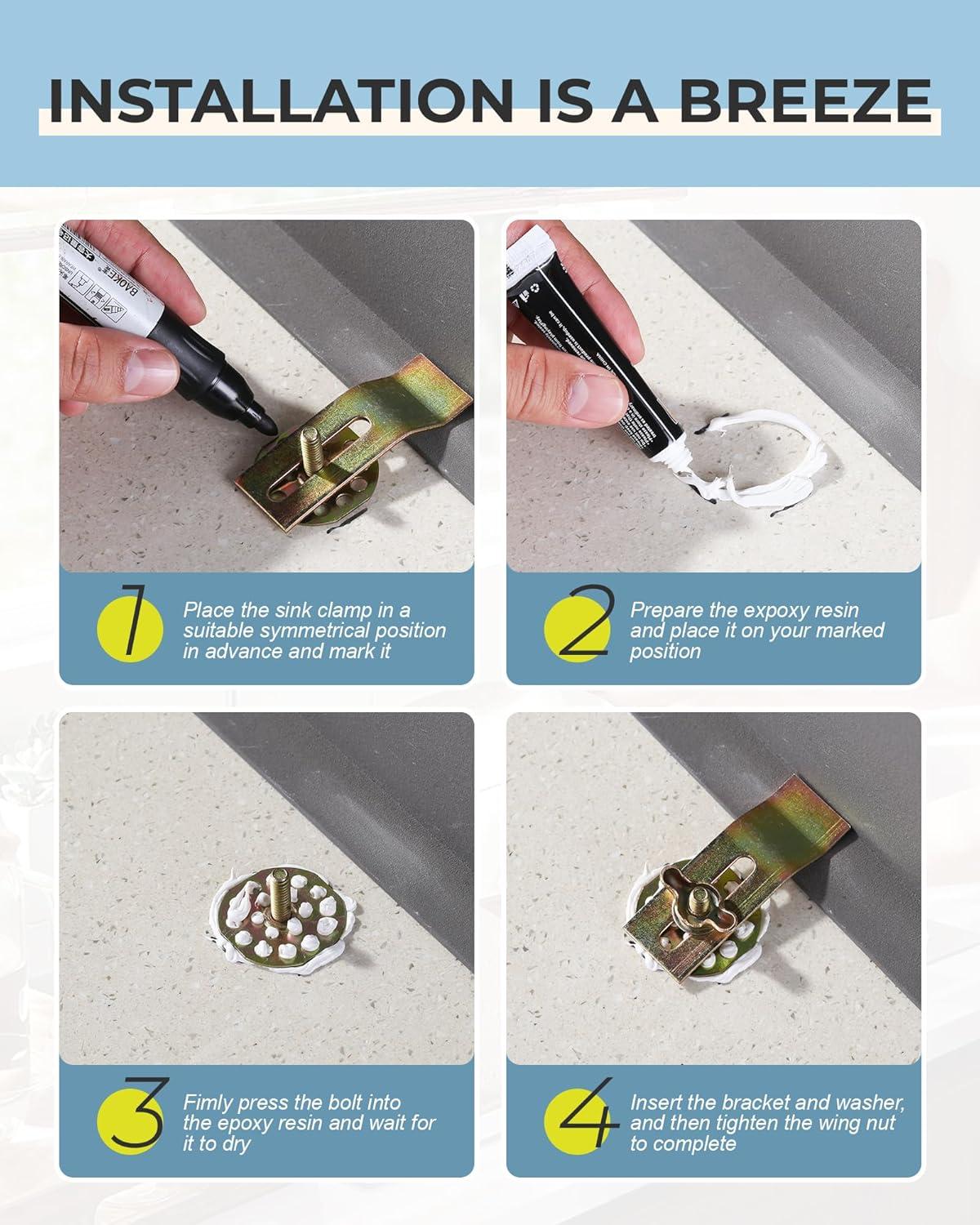 INSTALLATION IS A BREEZE

BAOKE

1 Place the sink clamp in a suitable symmetrical position in advance and mark it

2 Prepare the expoxy resin and place it on your marked position

3 Fimly press the bolt into the epoxy resin and wait for it to dry

4 Insert the bracket and washer, and then tighten the wing nut to complete