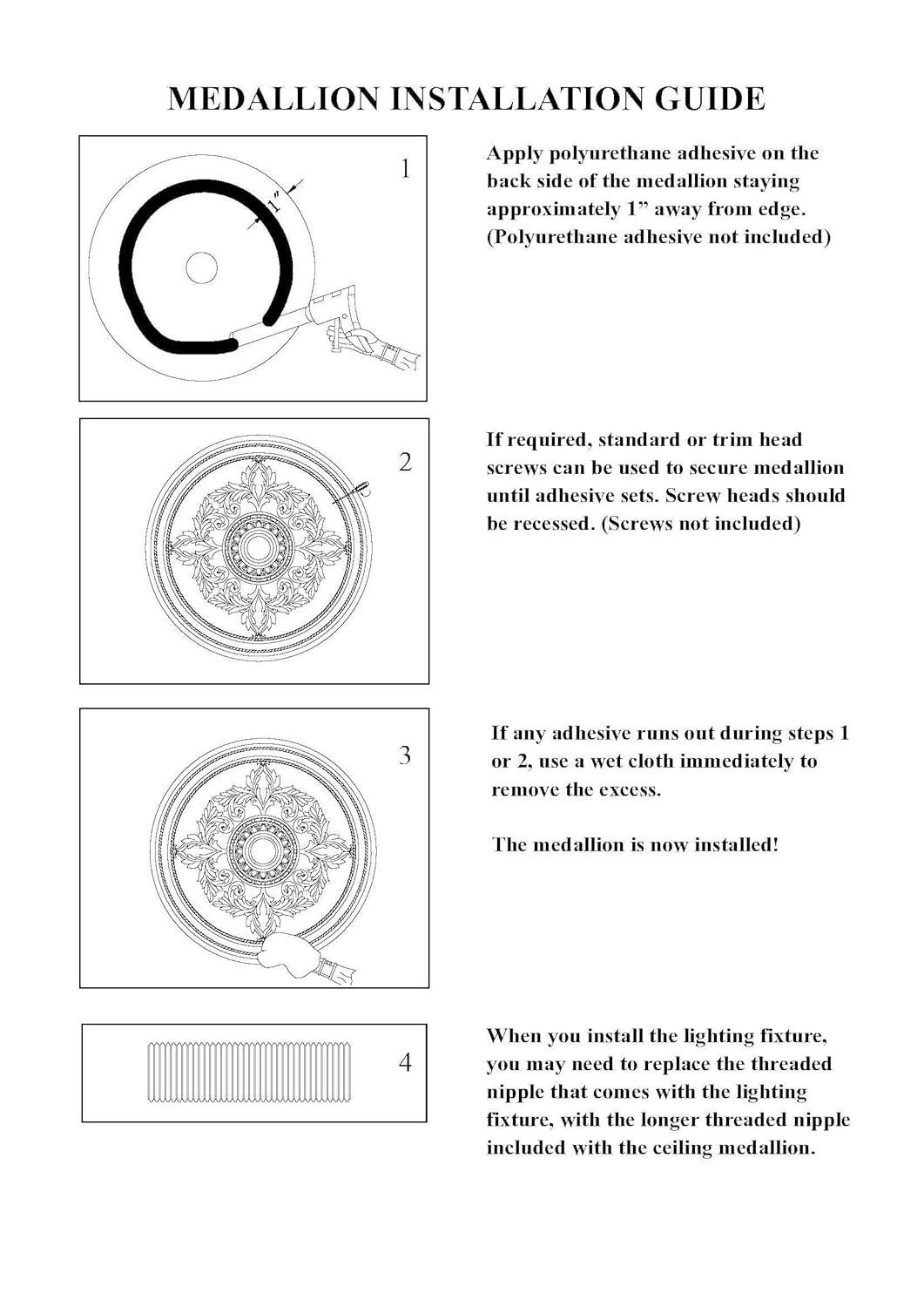 MEDALLION INSTALLATION GUIDE

1

1"

Apply polyurethane adhesive on the back side of the medallion staying approximately 1” away from edge. (Polyurethane adhesive not included)

2

If required, standard or trim head screws can be used to secure medallion until adhesive sets. Screw heads should be recessed. (Screws not included)

3

If any adhesive runs out during steps 1 or 2, use a wet cloth immediately to remove the excess.

The medallion is now installed!

4

When you install the lighting fixture, you may need to replace the threaded nipple that comes with the lighting fixture, with the longer threaded nipple included with the ceiling medallion.