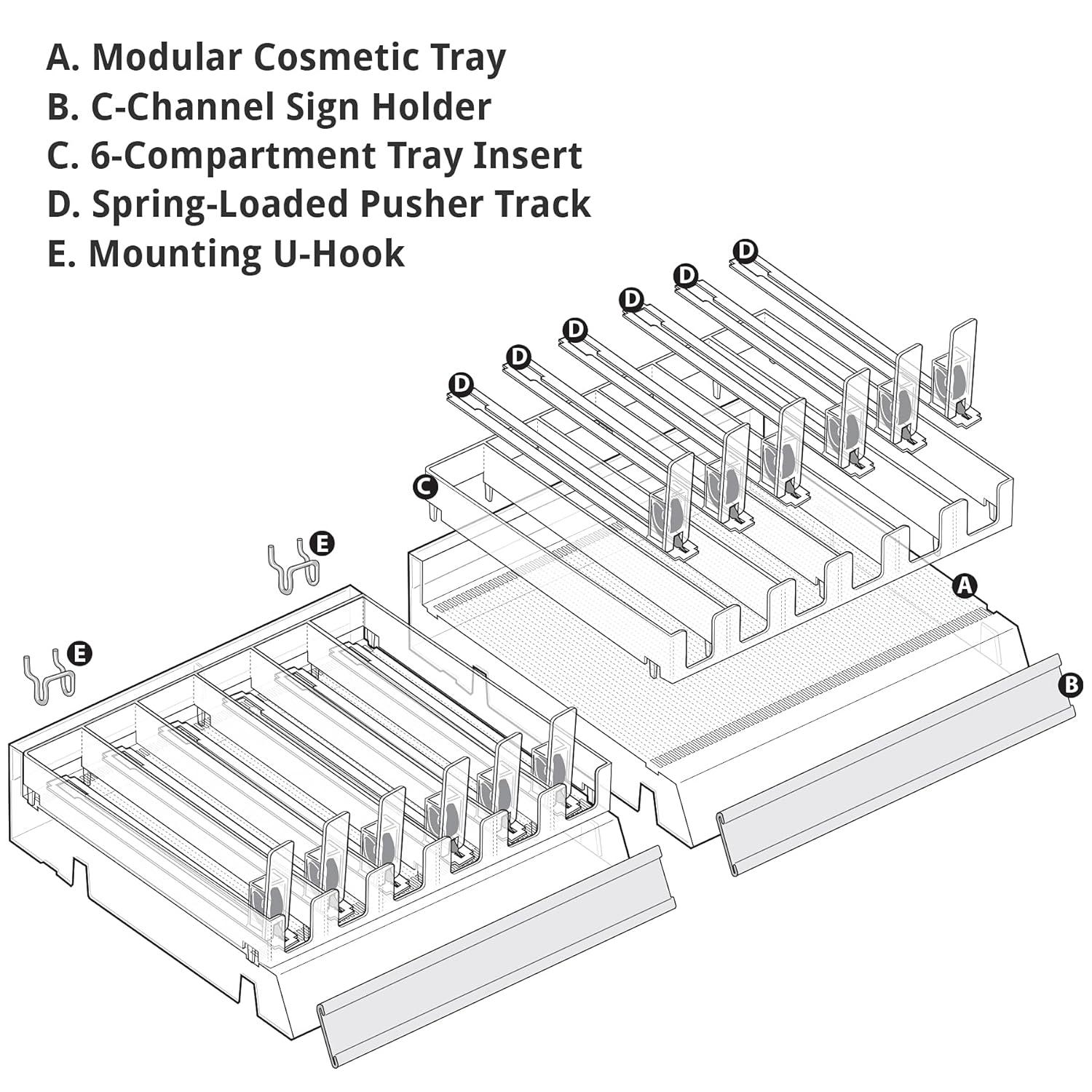 A. Modular Cosmetic Tray
B. C-Channel Sign Holder
C. 6-Compartment Tray Insert
D. Spring-Loaded Pusher Track
E. Mounting U-Hook

D
D
D
D
D
D
C
E
E
A
B