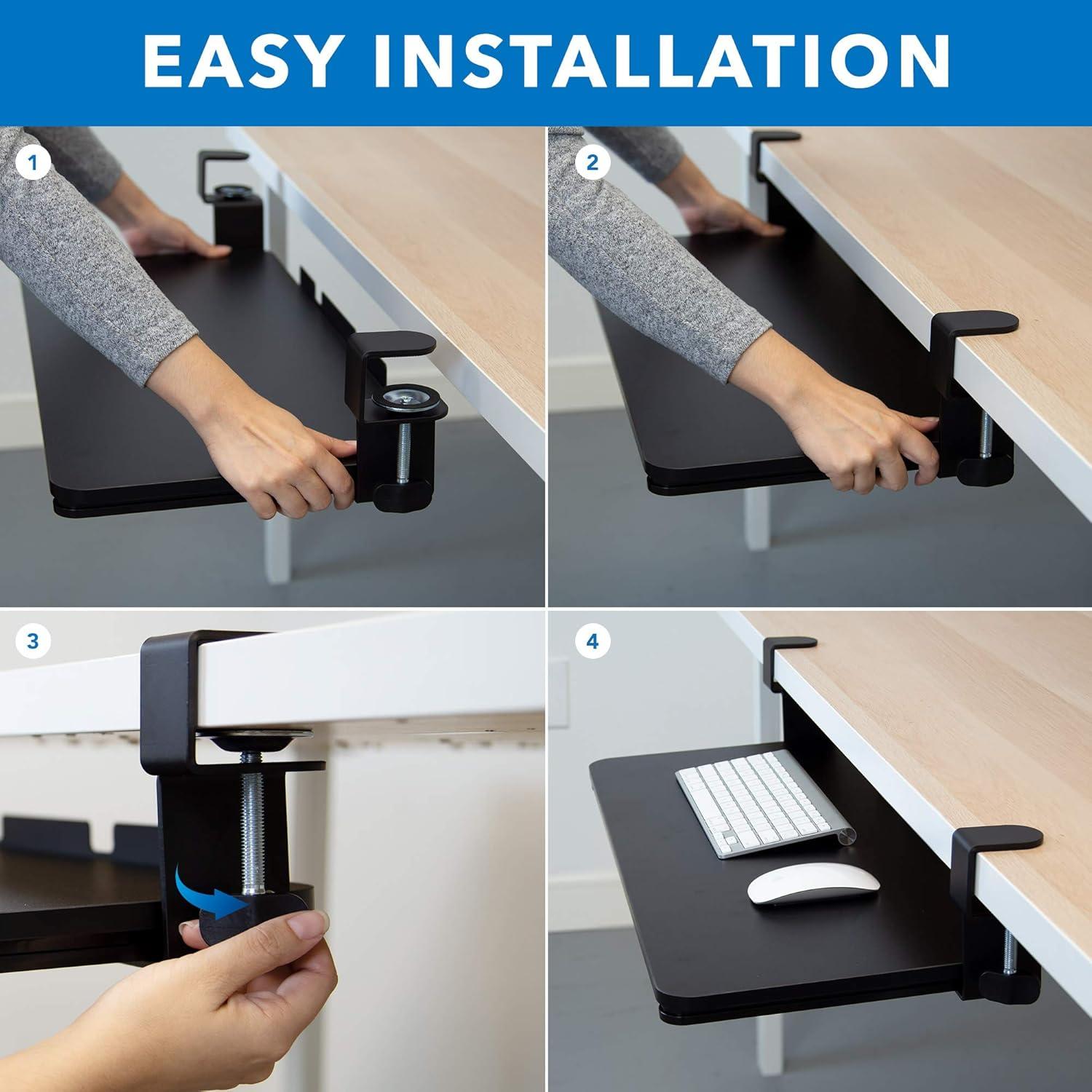 EASY INSTALLATION

1

2

3

4