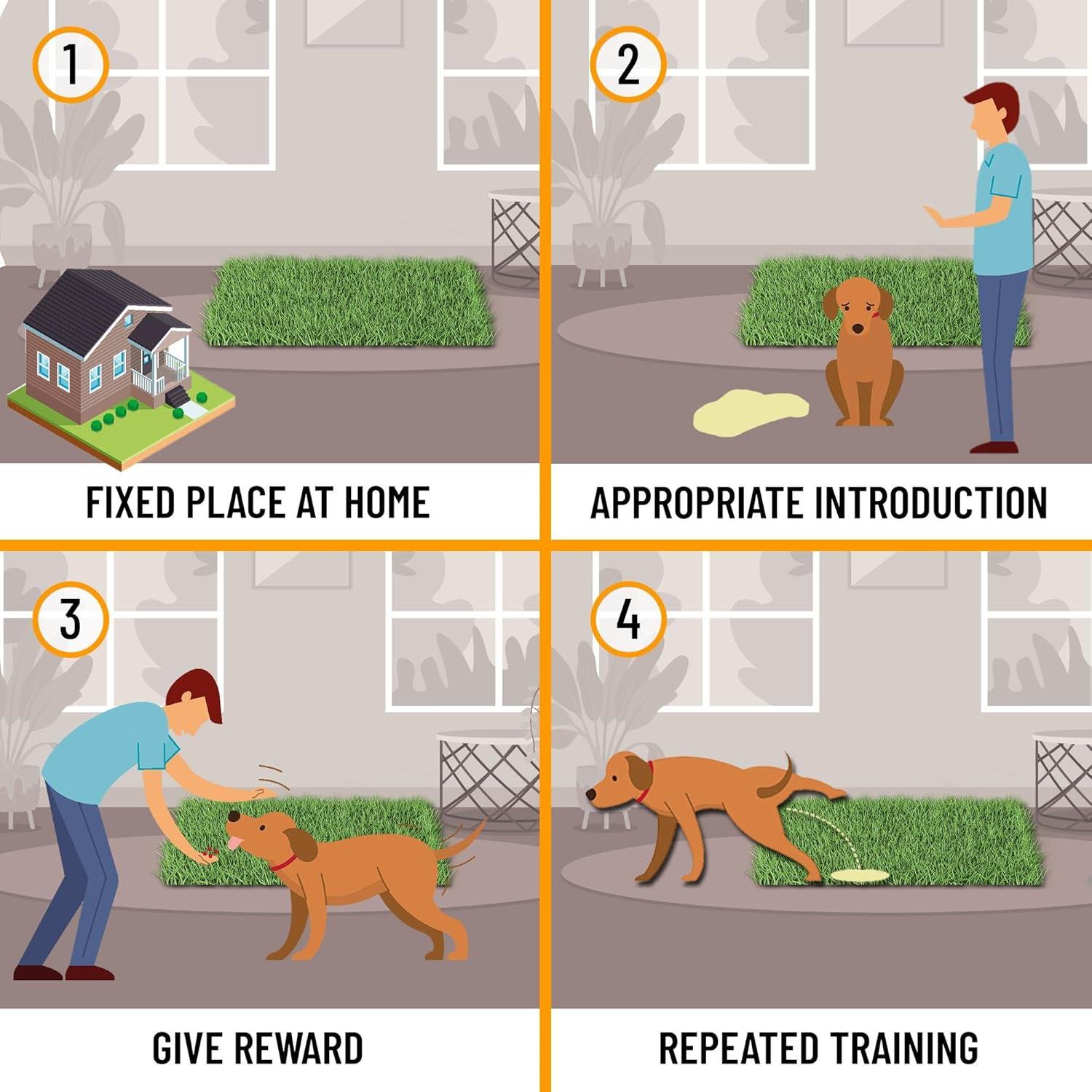 1

FIXED PLACE AT HOME

2

APPROPRIATE INTRODUCTION

3

GIVE REWARD

4

REPEATED TRAINING