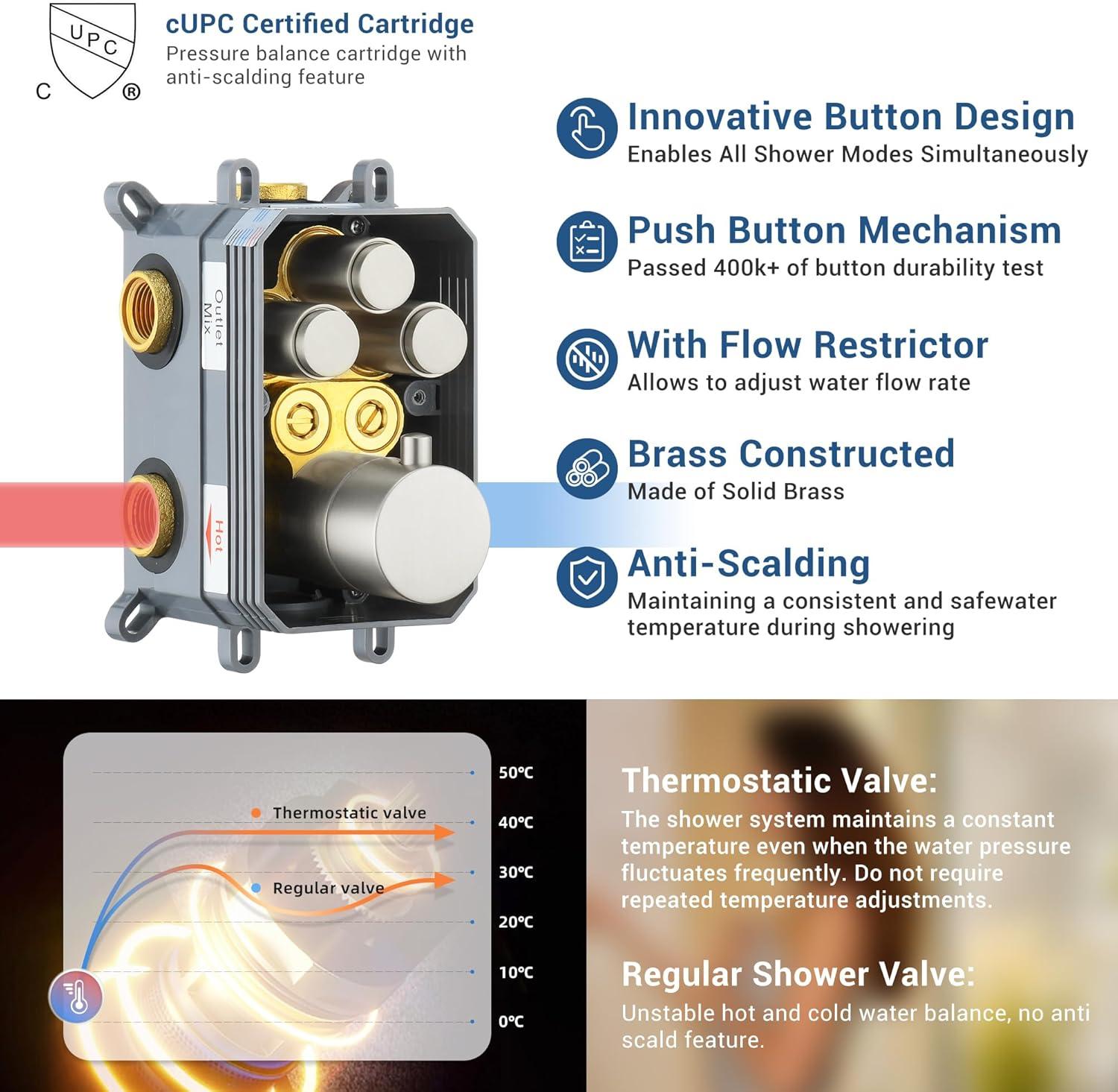 UPC
C ®

cUPC Certified Cartridge
Pressure balance cartridge with anti-scalding feature

Innovative Button Design
Enables All Shower Modes Simultaneously

Push Button Mechanism
Passed 400k+ of button durability test

With Flow Restrictor
Allows to adjust water flow rate

Brass Constructed
Made of Solid Brass

Anti-Scalding
Maintaining a consistent and safewater temperature during showering

Outlet
Mix

Hot

Thermostatic valve

Regular valve

50℃
40℃
30℃
20℃
10℃
0℃

Thermostatic Valve:
The shower system maintains a constant temperature even when the water pressure fluctuates frequently. Do not require repeated temperature adjustments.

Regular Shower Valve:
Unstable hot and cold water balance, no anti scald feature.