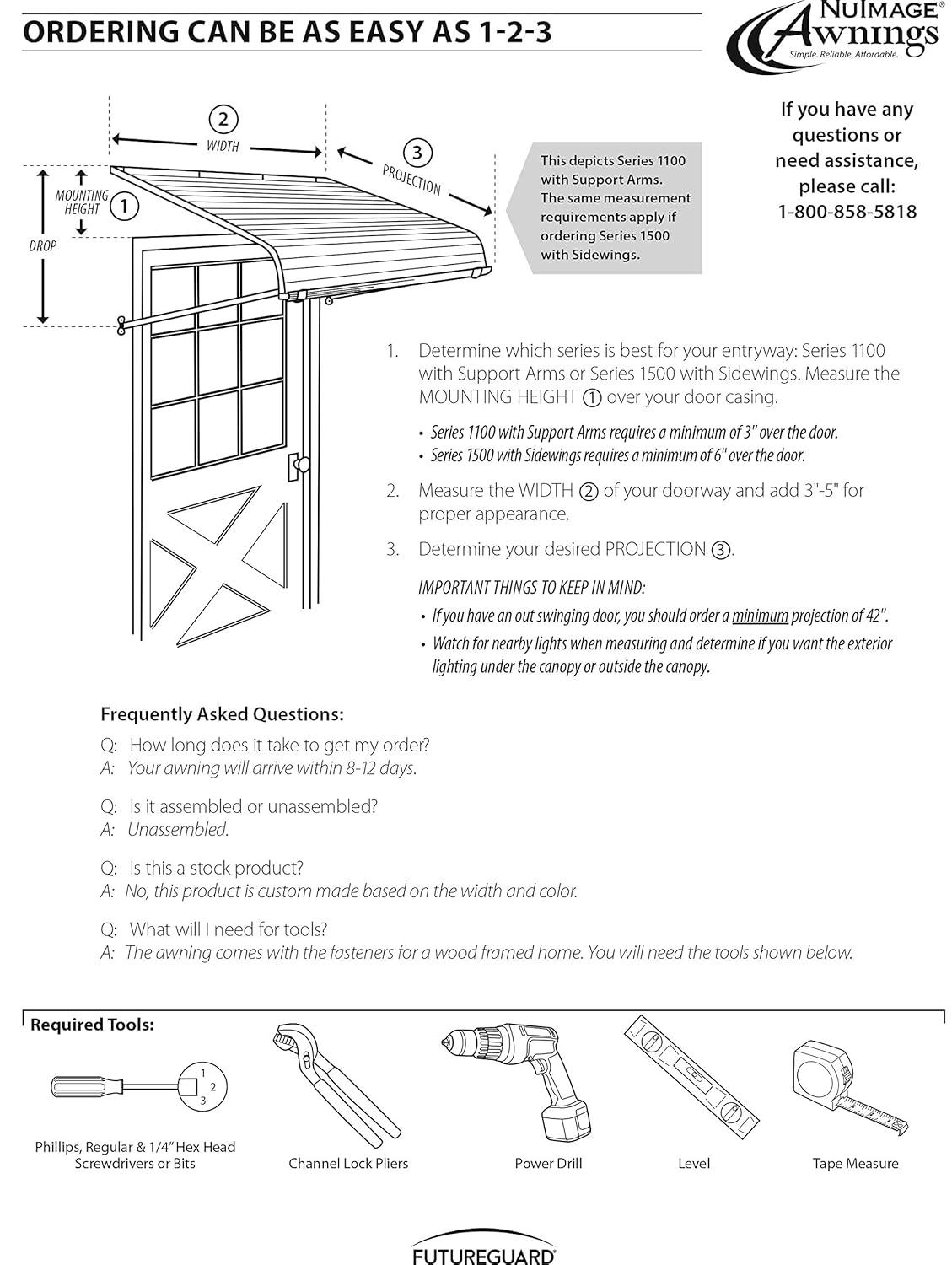 ORDERING CAN BE AS EASY AS 1-2-3

NuImage® Awnings
Simple. Reliable. Affordable.

If you have any questions or need assistance, please call:
1-800-858-5818

2
WIDTH

3
PROJECTION

MOUNTING HEIGHT 1

DROP

This depicts Series 1100 with Support Arms. The same measurement requirements apply if ordering Series 1500 with Sidewings.

1. Determine which series is best for your entryway: Series 1100 with Support Arms or Series 1500 with Sidewings. Measure the MOUNTING HEIGHT ① over your door casing.

• Series 1100 with Support Arms requires a minimum of 3" over the door.
• Series 1500 with Sidewings requires a minimum of 6" over the door.

2. Measure the WIDTH ② of your doorway and add 3"-5" for proper appearance.

3. Determine your desired PROJECTION ③.

IMPORTANT THINGS TO KEEP IN MIND:
• If you have an out swinging door, you should order a minimum projection of 42".
• Watch for nearby lights when measuring and determine if you want the exterior lighting under the canopy or outside the canopy.

Frequently Asked Questions:

Q: How long does it take to get my order?
A: Your awning will arrive within 8-12 days.

Q: Is it assembled or unassembled?
A: Unassembled.

Q: Is this a stock product?
A: No, this product is custom made based on the width and color.

Q: What will I need for tools?
A: The awning comes with the fasteners for a wood framed home. You will need the tools shown below.

Required Tools:

1
2
3

Phillips, Regular & 1/4" Hex Head Screwdrivers or Bits

Channel Lock Pliers

Power Drill

Level

Tape Measure

FUTUREGUARD®