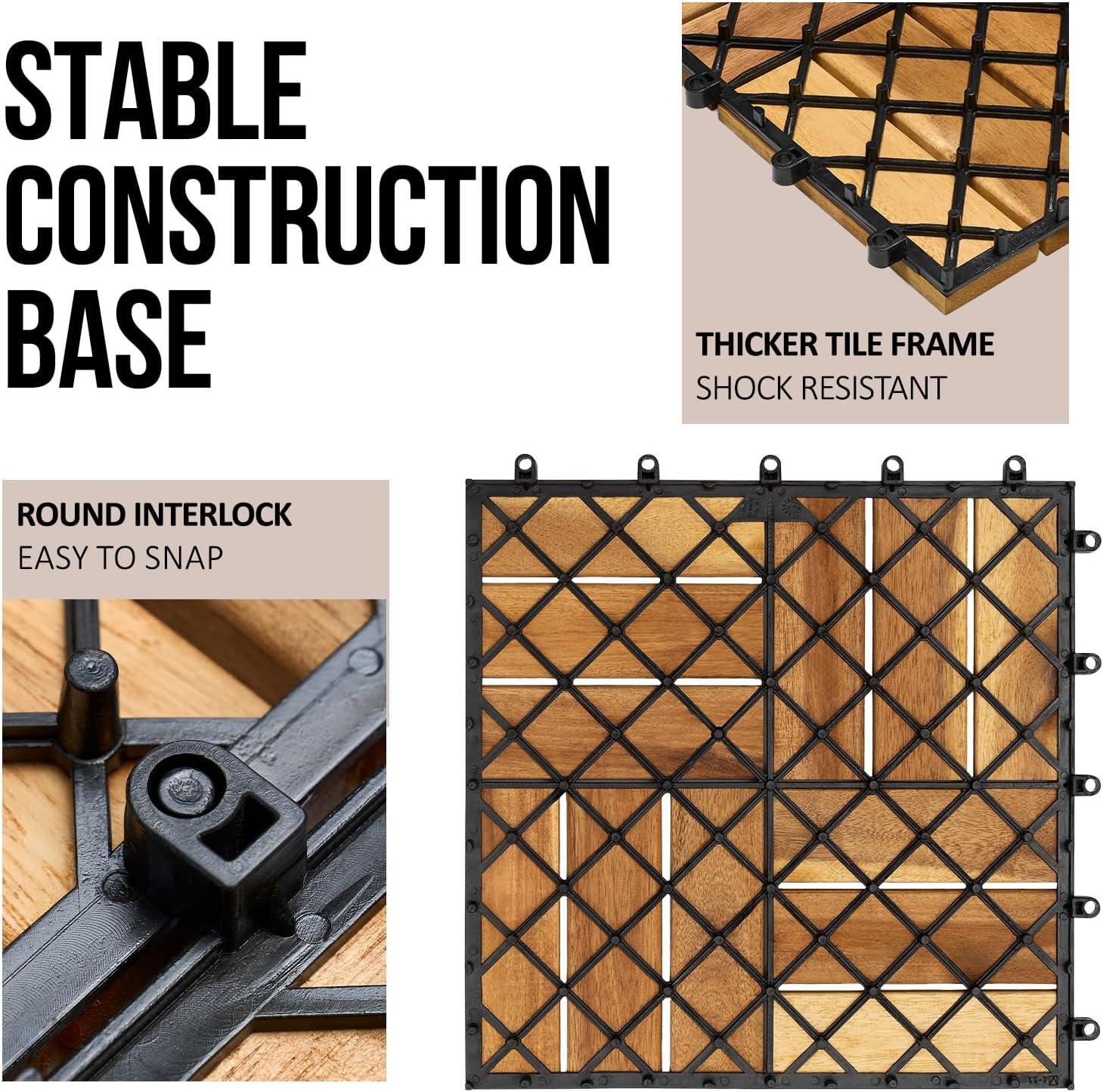 STABLE CONSTRUCTION BASE

THICKER TILE FRAME
SHOCK RESISTANT

ROUND INTERLOCK
EASY TO SNAP