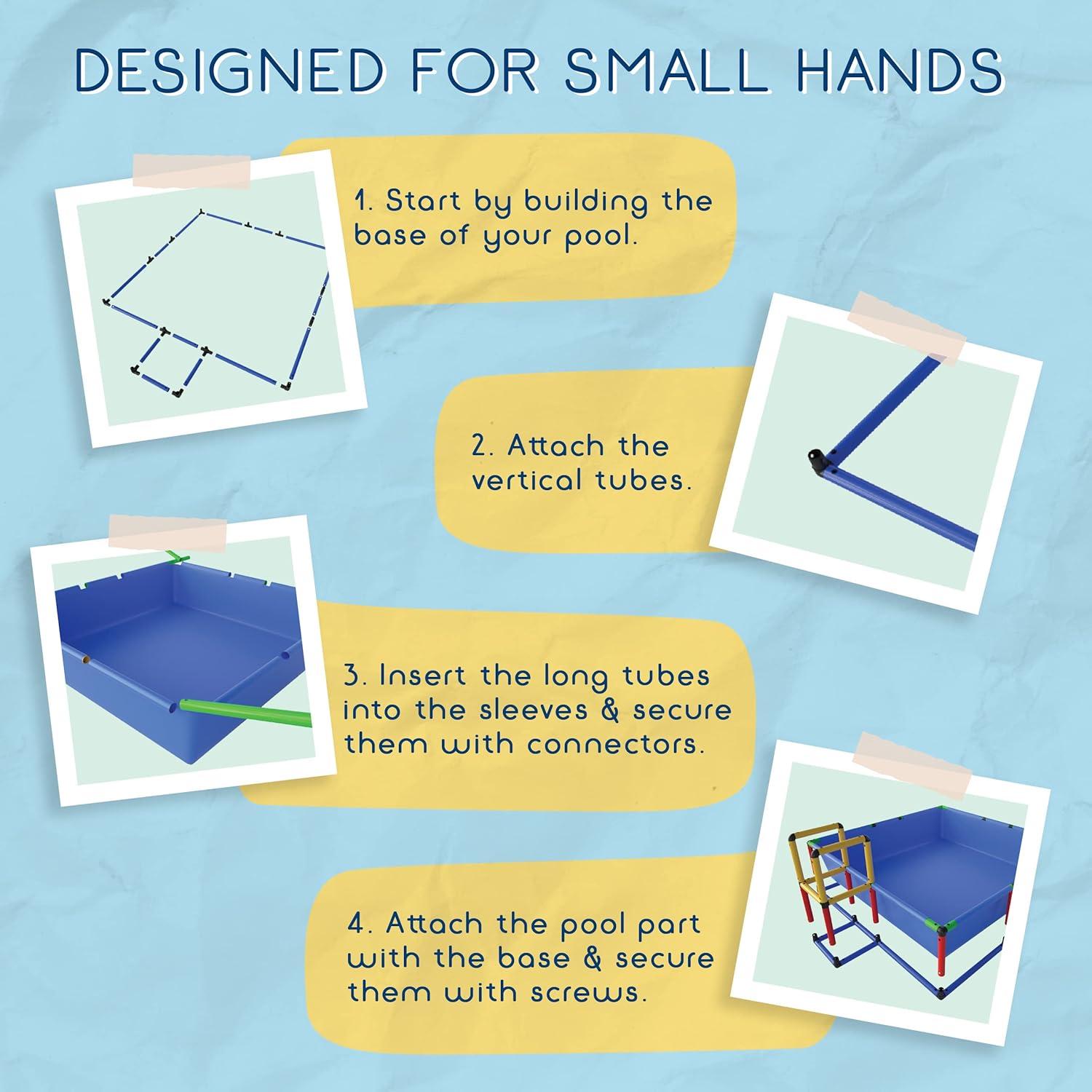 DESIGNED FOR SMALL HANDS

1. Start by building the base of your pool.

2. Attach the vertical tubes.

3. Insert the long tubes into the sleeves & secure them with connectors.

4. Attach the pool part with the base & secure them with screws.