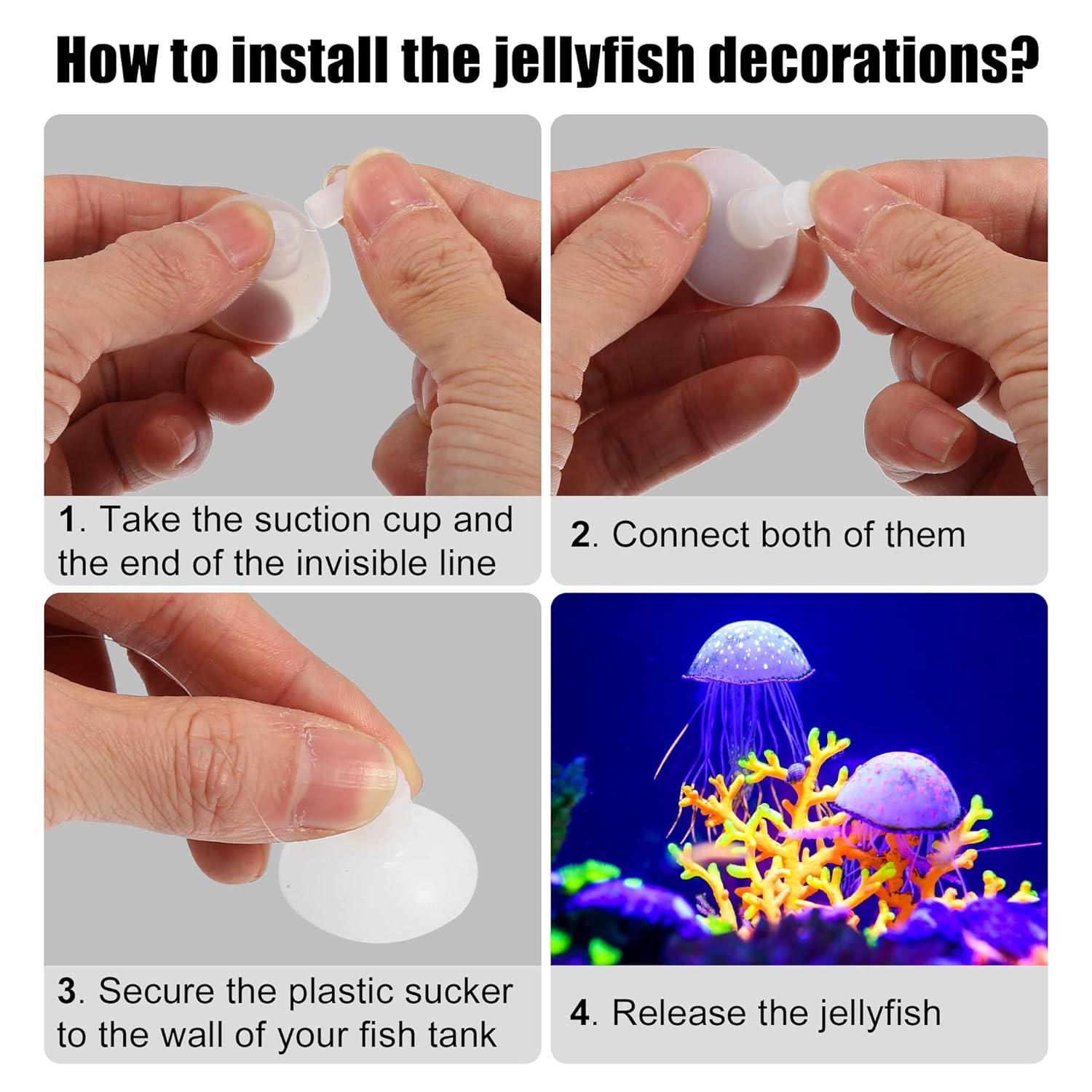 How to install the jellyfish decorations?

1. Take the suction cup and the end of the invisible line

2. Connect both of them

3. Secure the plastic sucker to the wall of your fish tank

4. Release the jellyfish