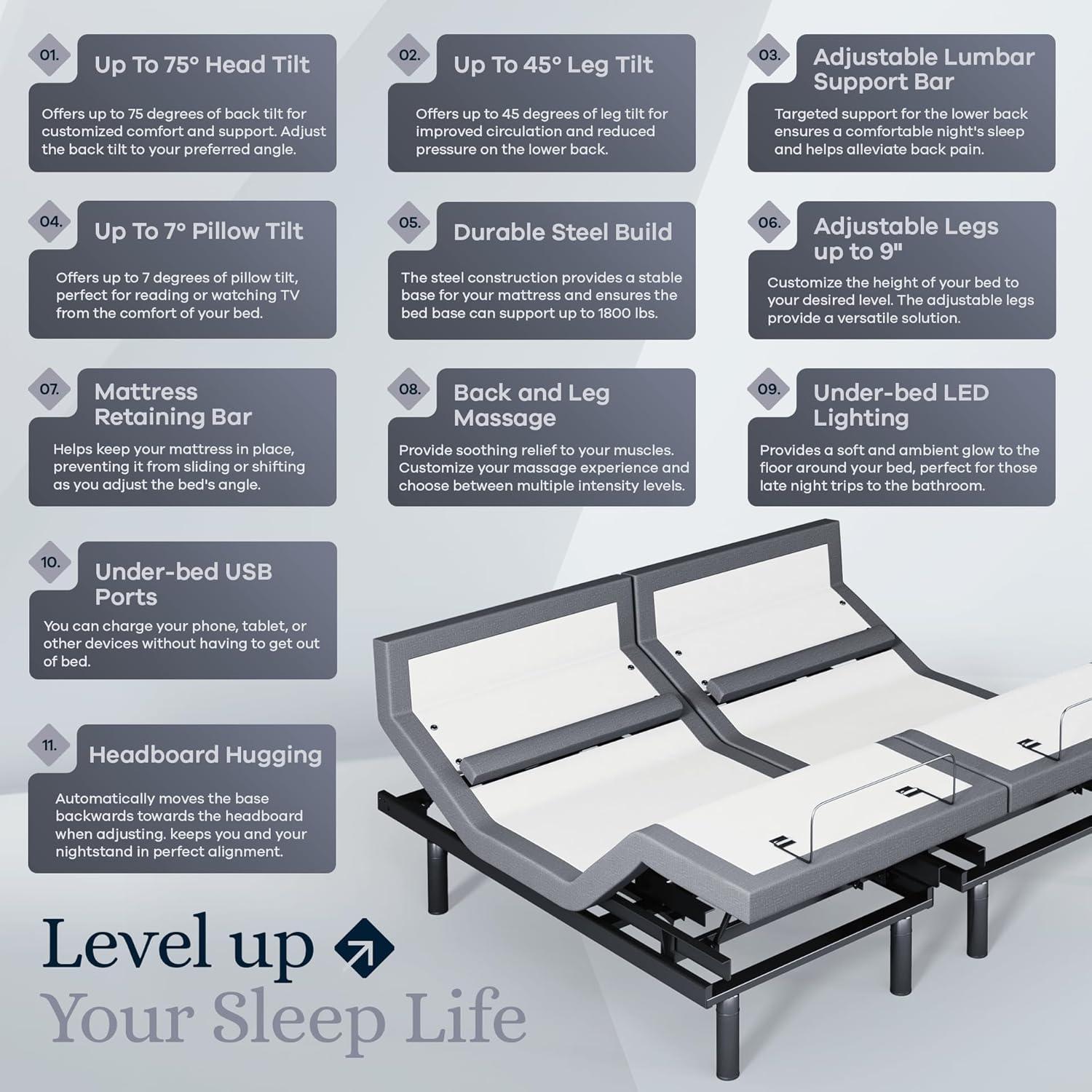 01.
Up To 75° Head Tilt
Offers up to 75 degrees of back tilt for customized comfort and support. Adjust the back tilt to your preferred angle.

02.
Up To 45° Leg Tilt
Offers up to 45 degrees of leg tilt for improved circulation and reduced pressure on the lower back.

03.
Adjustable Lumbar Support Bar
Targeted support for the lower back ensures a comfortable night's sleep and helps alleviate back pain.

04.
Up To 7° Pillow Tilt
Offers up to 7 degrees of pillow tilt, perfect for reading or watching TV from the comfort of your bed.

05.
Durable Steel Build
The steel construction provides a stable base for your mattress and ensures the bed base can support up to 1800 lbs.

06.
Adjustable Legs up to 9"
Customize the height of your bed to your desired level. The adjustable legs provide a versatile solution.

07.
Mattress Retaining Bar
Helps keep your mattress in place, preventing it from sliding or shifting as you adjust the bed's angle.

08.
Back and Leg Massage
Provide soothing relief to your muscles. Customize your massage experience and choose between multiple intensity levels.

09.
Under-bed LED Lighting
Provides a soft and ambient glow to the floor around your bed, perfect for those late night trips to the bathroom.

10.
Under-bed USB Ports
You can charge your phone, tablet, or other devices without having to get out of bed.

11.
Headboard Hugging
Automatically moves the base backwards towards the headboard when adjusting. keeps you and your nightstand in perfect alignment.

Level up
Your Sleep Life