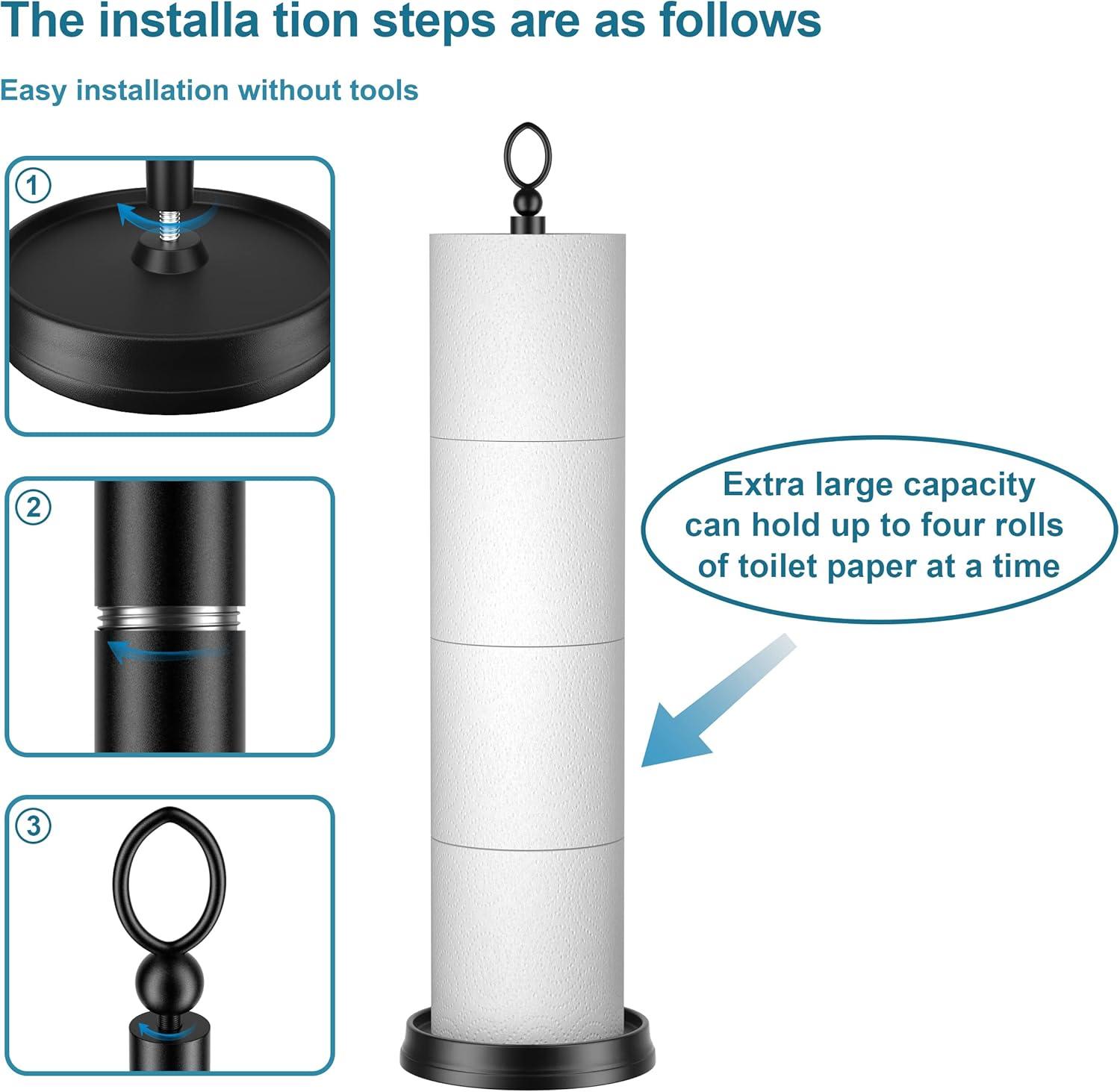 The installa tion steps are as follows

Easy installation without tools

1

2

3

Extra large capacity can hold up to four rolls of toilet paper at a time