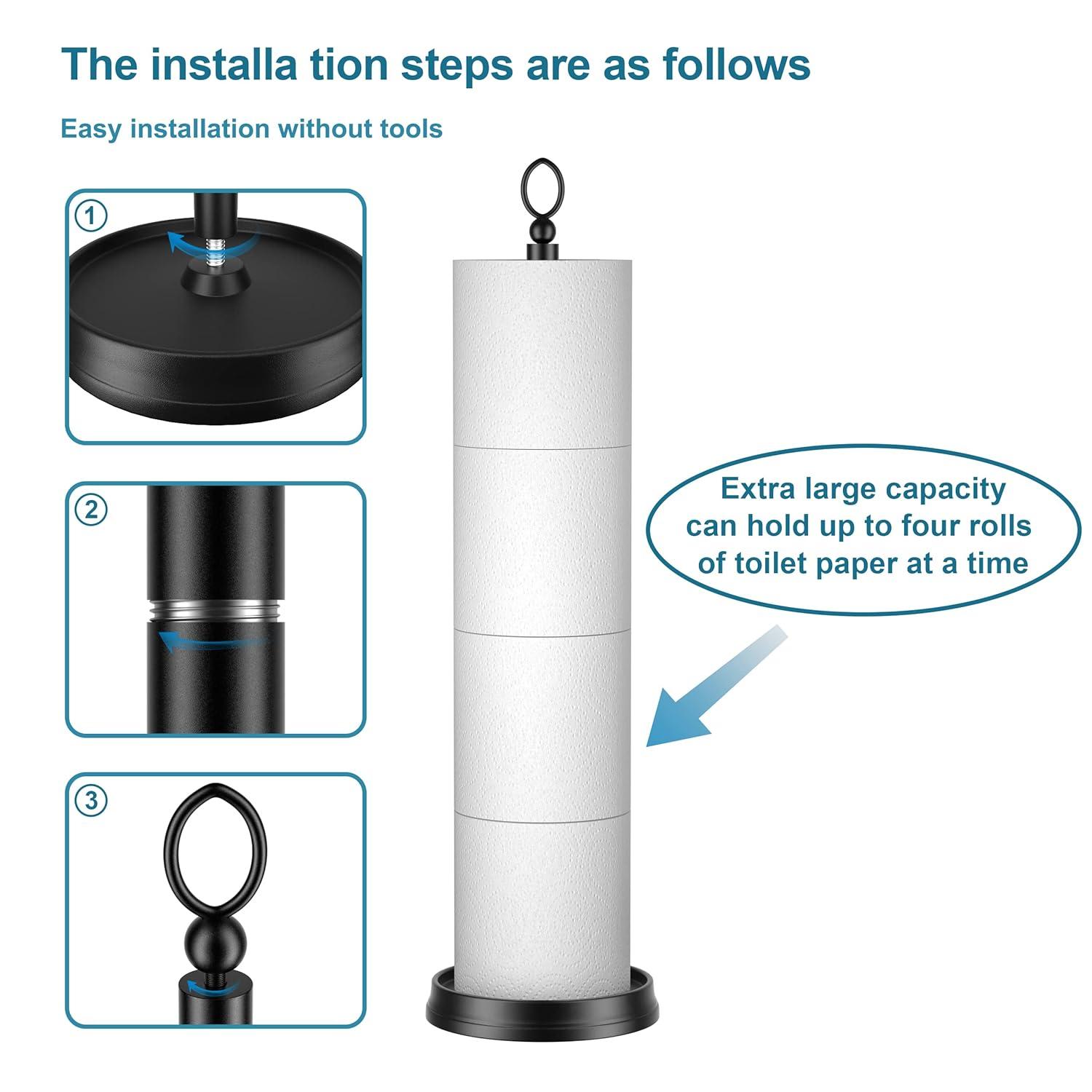 The installa tion steps are as follows

Easy installation without tools

①

②

③

Extra large capacity can hold up to four rolls of toilet paper at a time