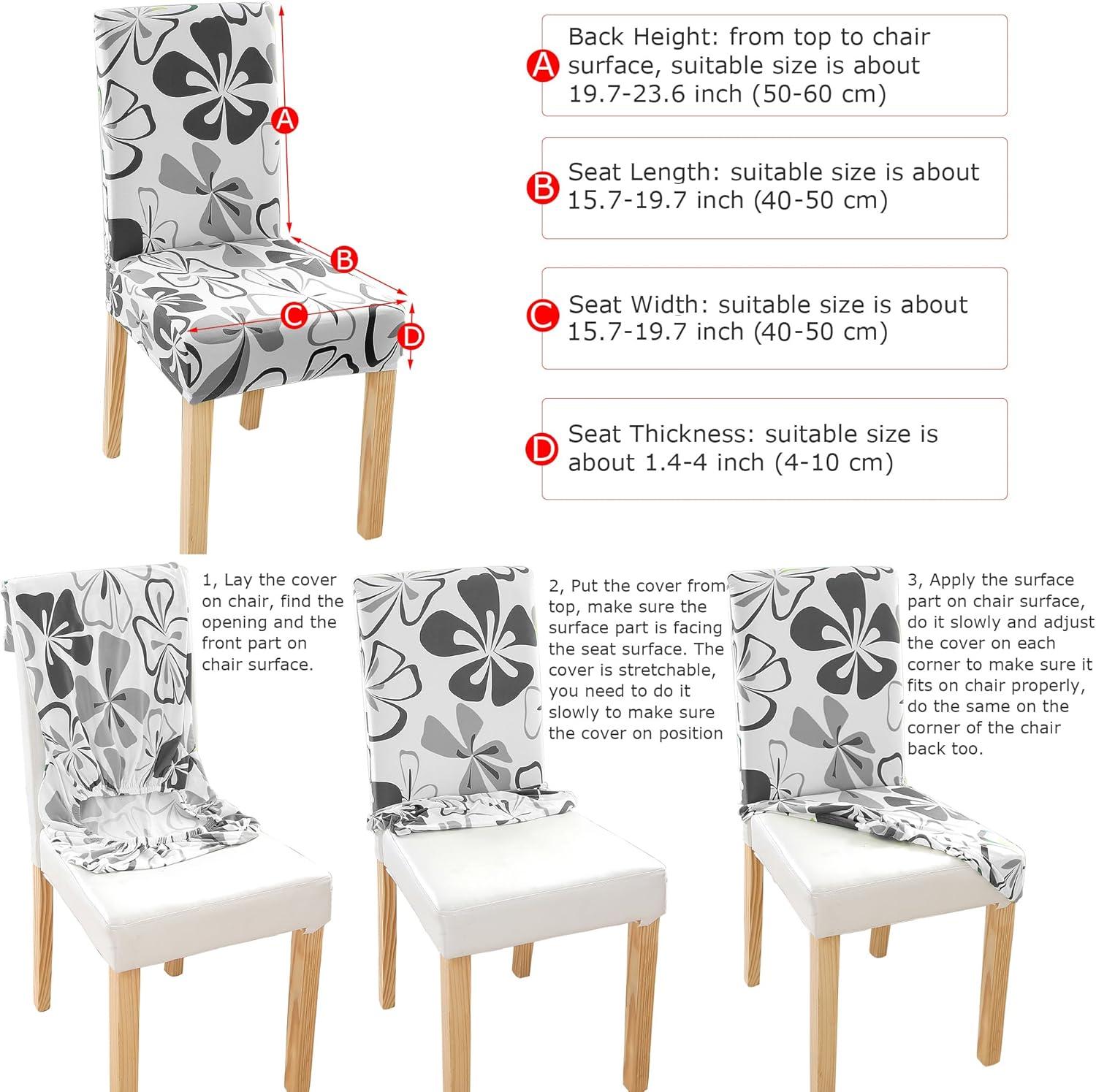 A

B

C

D

A Back Height: from top to chair surface, suitable size is about 19.7-23.6 inch (50-60 cm)

B Seat Length: suitable size is about 15.7-19.7 inch (40-50 cm)

C Seat Width: suitable size is about 15.7-19.7 inch (40-50 cm)

D Seat Thickness: suitable size is about 1.4-4 inch (4-10 cm)

1, Lay the cover on chair, find the opening and the front part on chair surface.

2, Put the cover from top, make sure the surface part is facing the seat surface. The cover is stretchable, you need to do it slowly to make sure the cover on position

3, Apply the surface part on chair surface, do it slowly and adjust the cover on each corner to make sure it fits on chair properly, do the same on the corner of the chair back too.