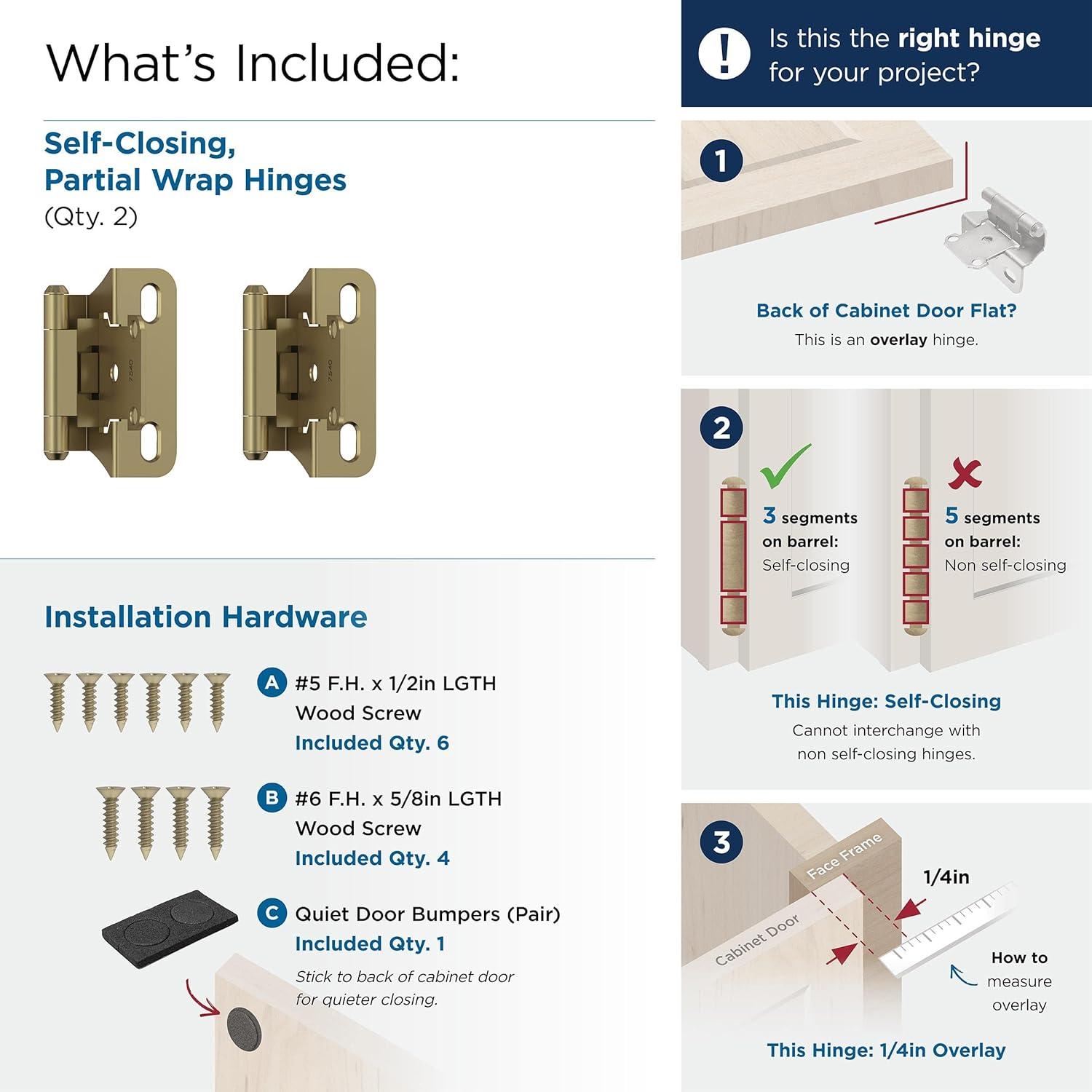 What's Included:

Self-Closing, Partial Wrap Hinges
(Qty. 2)

7540

7540

Installation Hardware

A #5 F.H. x 1/2in LGTH Wood Screw
Included Qty. 6

B #6 F.H. x 5/8in LGTH Wood Screw
Included Qty. 4

C Quiet Door Bumpers (Pair)
Included Qty. 1
Stick to back of cabinet door for quieter closing.

! Is this the right hinge for your project?

1

Back of Cabinet Door Flat?
This is an overlay hinge.

2

3 segments on barrel:
Self-closing

5 segments on barrel:
Non self-closing

This Hinge: Self-Closing
Cannot interchange with non self-closing hinges.

3

Face Frame

Cabinet Door

1/4in

How to measure overlay

This Hinge: 1/4in Overlay