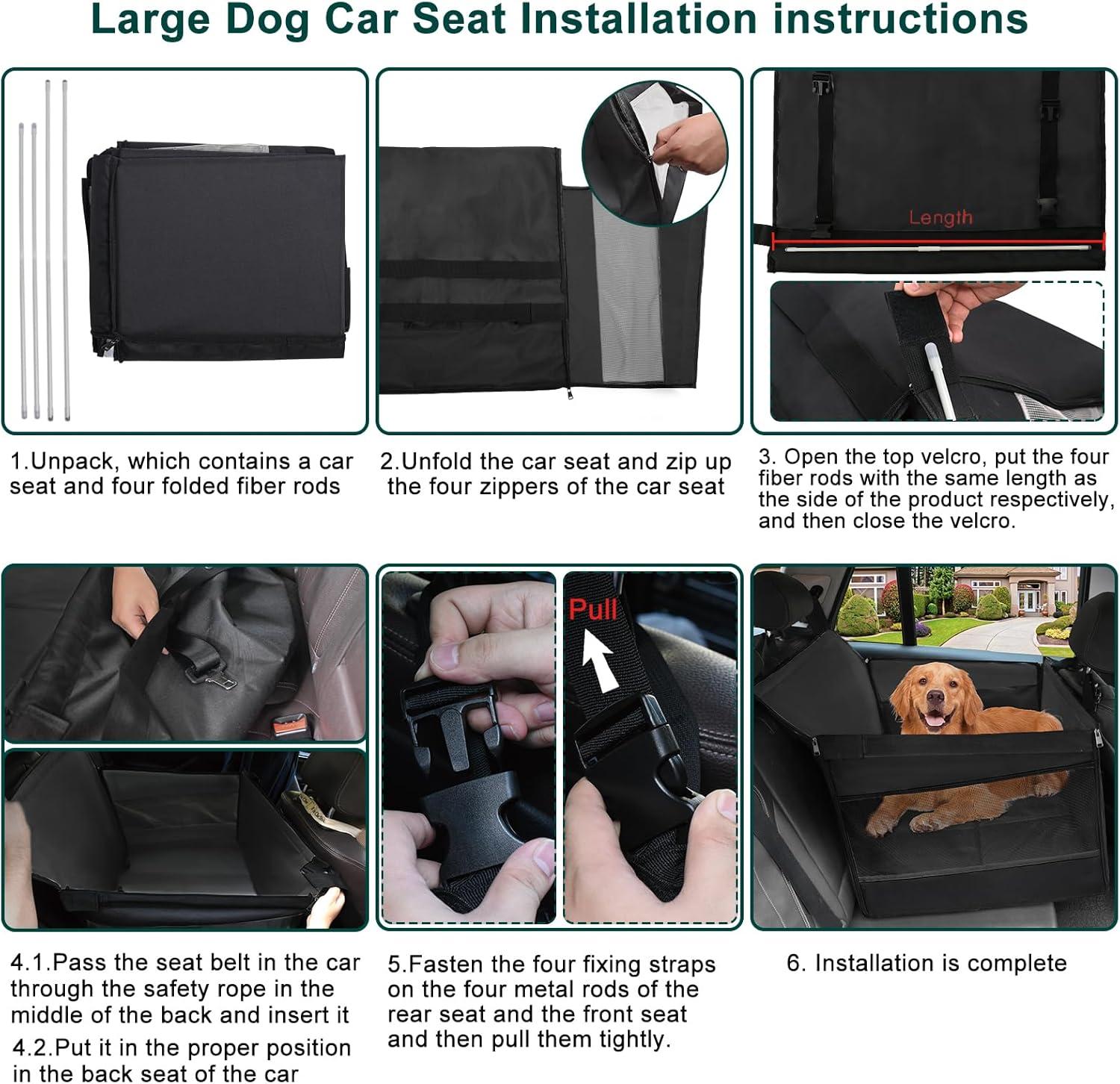 Large Dog Car Seat Installation instructions

Length

1.Unpack, which contains a car seat and four folded fiber rods

2.Unfold the car seat and zip up the four zippers of the car seat

3. Open the top velcro, put the four fiber rods with the same length as the side of the product respectively, and then close the velcro.

Pull

4.1.Pass the seat belt in the car through the safety rope in the middle of the back and insert it

4.2.Put it in the proper position in the back seat of the car

5.Fasten the four fixing straps on the four metal rods of the rear seat and the front seat and then pull them tightly.

6. Installation is complete