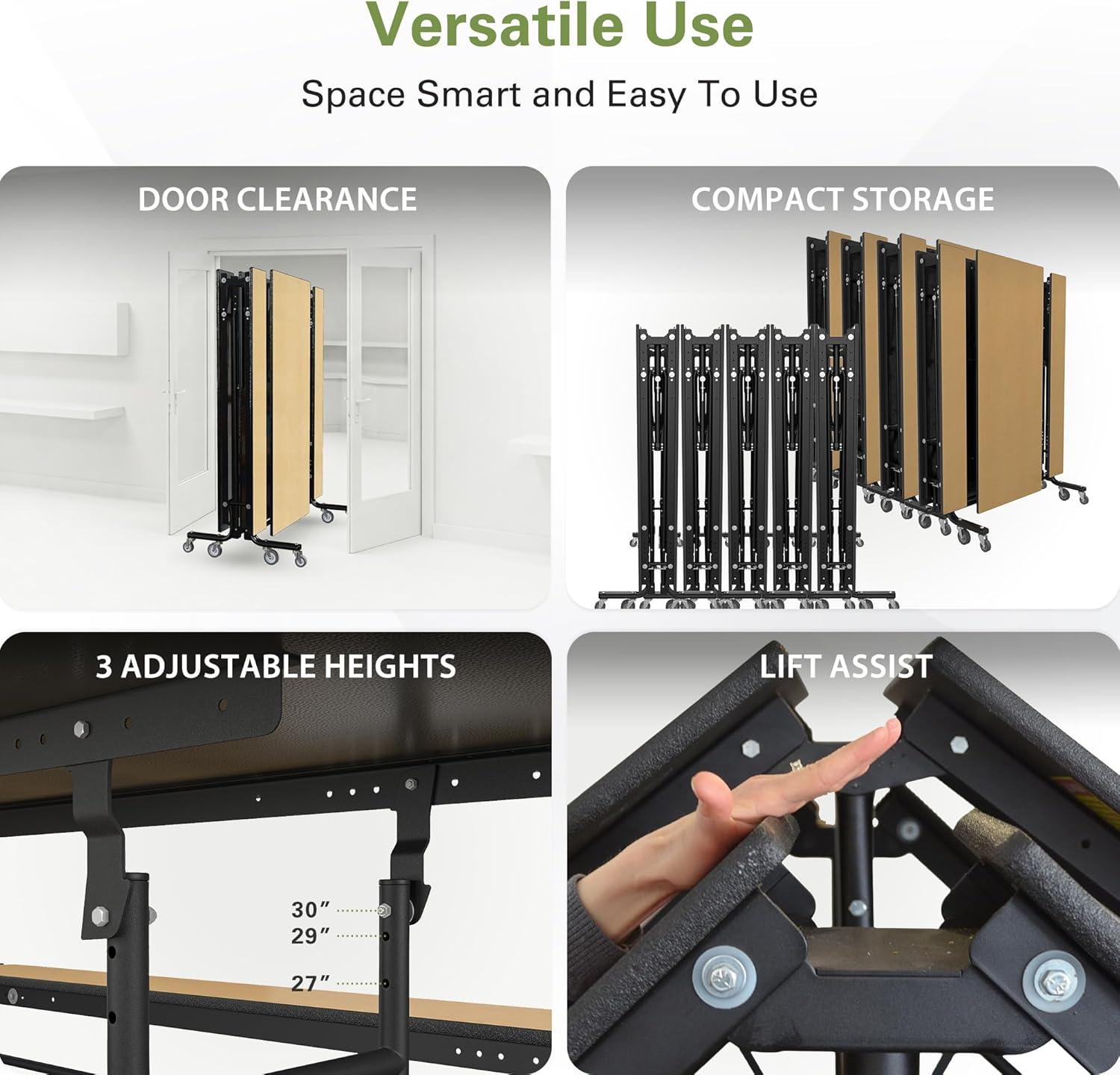 Versatile Use

Space Smart and Easy To Use

DOOR CLEARANCE

COMPACT STORAGE

3 ADJUSTABLE HEIGHTS

30″
29″
27″

LIFT ASSIST