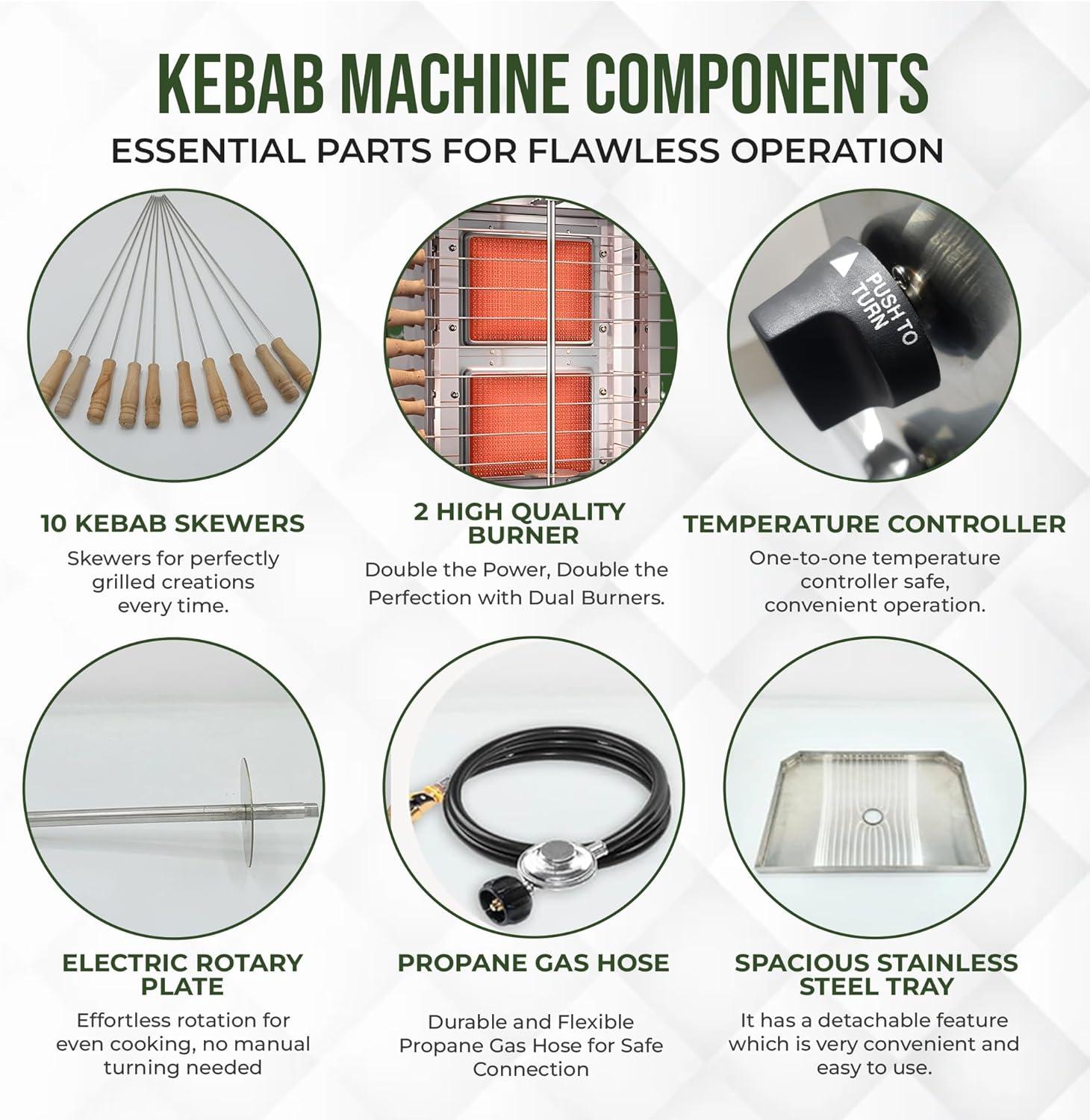 KEBAB MACHINE COMPONENTS
ESSENTIAL PARTS FOR FLAWLESS OPERATION

PUSH TO TURN

10 KEBAB SKEWERS
Skewers for perfectly grilled creations every time.

2 HIGH QUALITY BURNER
Double the Power, Double the Perfection with Dual Burners.

TEMPERATURE CONTROLLER
One-to-one temperature controller safe, convenient operation.

ELECTRIC ROTARY PLATE
Effortless rotation for even cooking, no manual turning needed

PROPANE GAS HOSE
Durable and Flexible Propane Gas Hose for Safe Connection

SPACIOUS STAINLESS STEEL TRAY
It has a detachable feature which is very convenient and easy to use.