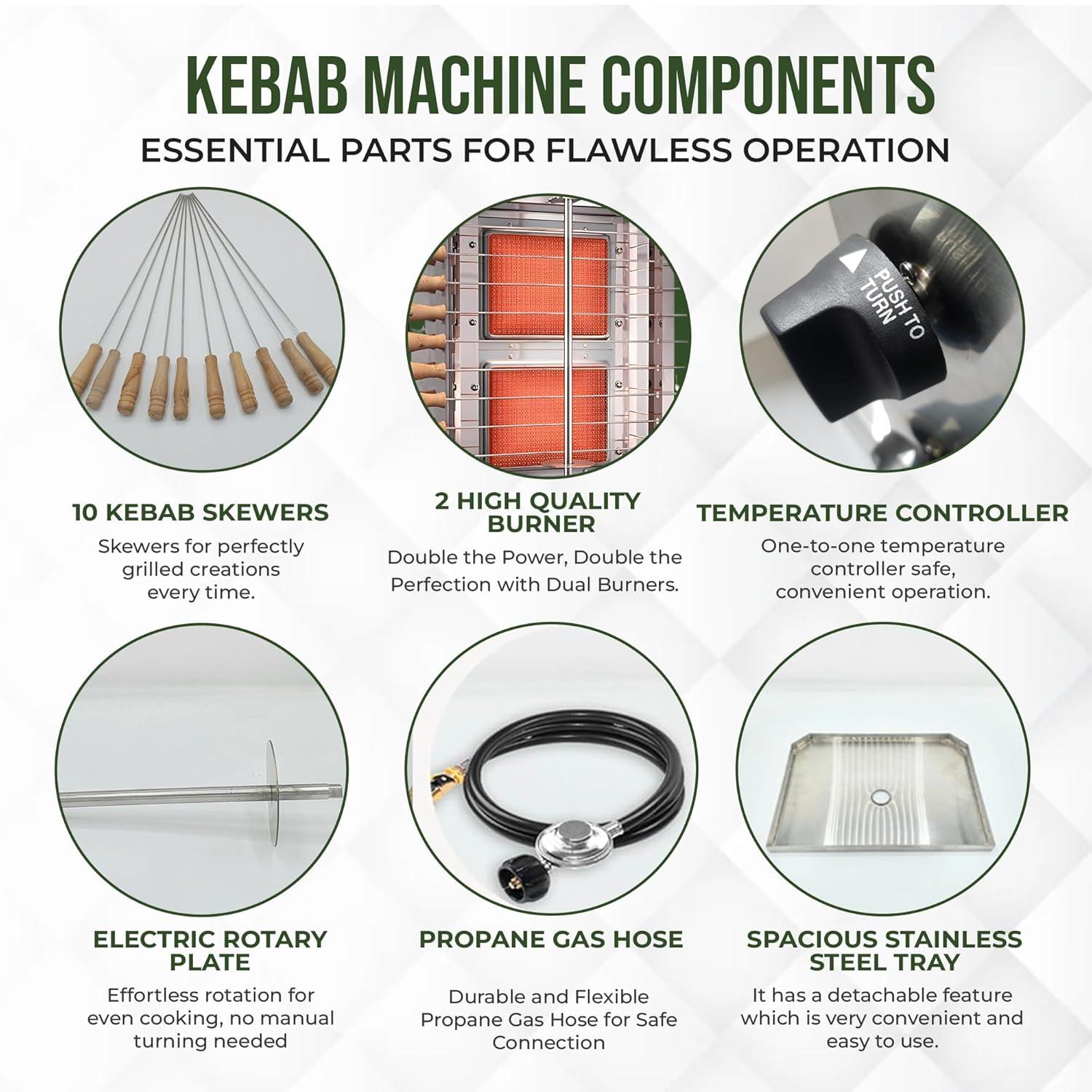 KEBAB MACHINE COMPONENTS
ESSENTIAL PARTS FOR FLAWLESS OPERATION

PUSH TO TURN

10 KEBAB SKEWERS
Skewers for perfectly grilled creations every time.

2 HIGH QUALITY BURNER
Double the Power, Double the Perfection with Dual Burners.

TEMPERATURE CONTROLLER
One-to-one temperature controller safe, convenient operation.

ELECTRIC ROTARY PLATE
Effortless rotation for even cooking, no manual turning needed

PROPANE GAS HOSE
Durable and Flexible Propane Gas Hose for Safe Connection

SPACIOUS STAINLESS STEEL TRAY
It has a detachable feature which is very convenient and easy to use.