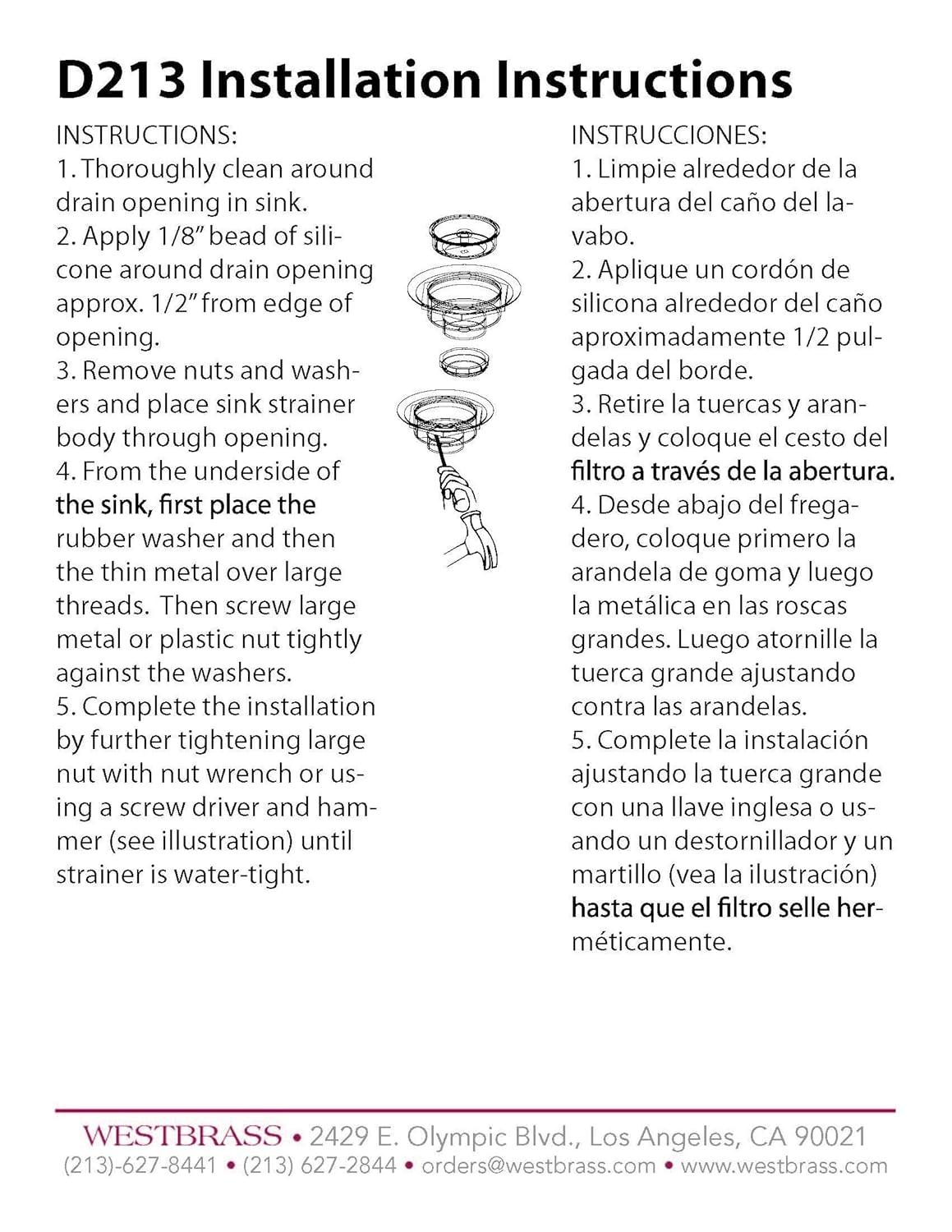 D213 Installation Instructions

INSTRUCTIONS:
1. Thoroughly clean around drain opening in sink.
2. Apply 1/8" bead of silicone around drain opening approx. 1/2" from edge of opening.
3. Remove nuts and washers and place sink strainer body through opening.
4. From the underside of the sink, first place the rubber washer and then the thin metal over large threads. Then screw large metal or plastic nut tightly against the washers.
5. Complete the installation by further tightening large nut with nut wrench or using a screw driver and hammer (see illustration) until strainer is water-tight.

INSTRUCCIONES:
1. Limpie alrededor de la abertura del caño del lavabo.
2. Aplique un cordón de silicona alrededor del caño aproximadamente 1/2 pulgada del borde.
3. Retire la tuercas y arandelas y coloque el cesto del filtro a través de la abertura.
4. Desde abajo del fregadero, coloque primero la arandela de goma y luego la metálica en las roscas grandes. Luego atornille la tuerca grande ajustando contra las arandelas.
5. Complete la instalación ajustando la tuerca grande con una llave inglesa o usando un destornillador y un martillo (vea la ilustración) hasta que el filtro selle herméticamente.

WESTBRASS • 2429 E. Olympic Blvd., Los Angeles, CA 90021
(213)-627-8441 • (213) 627-2844 • orders@westbrass.com • www.westbrass.com