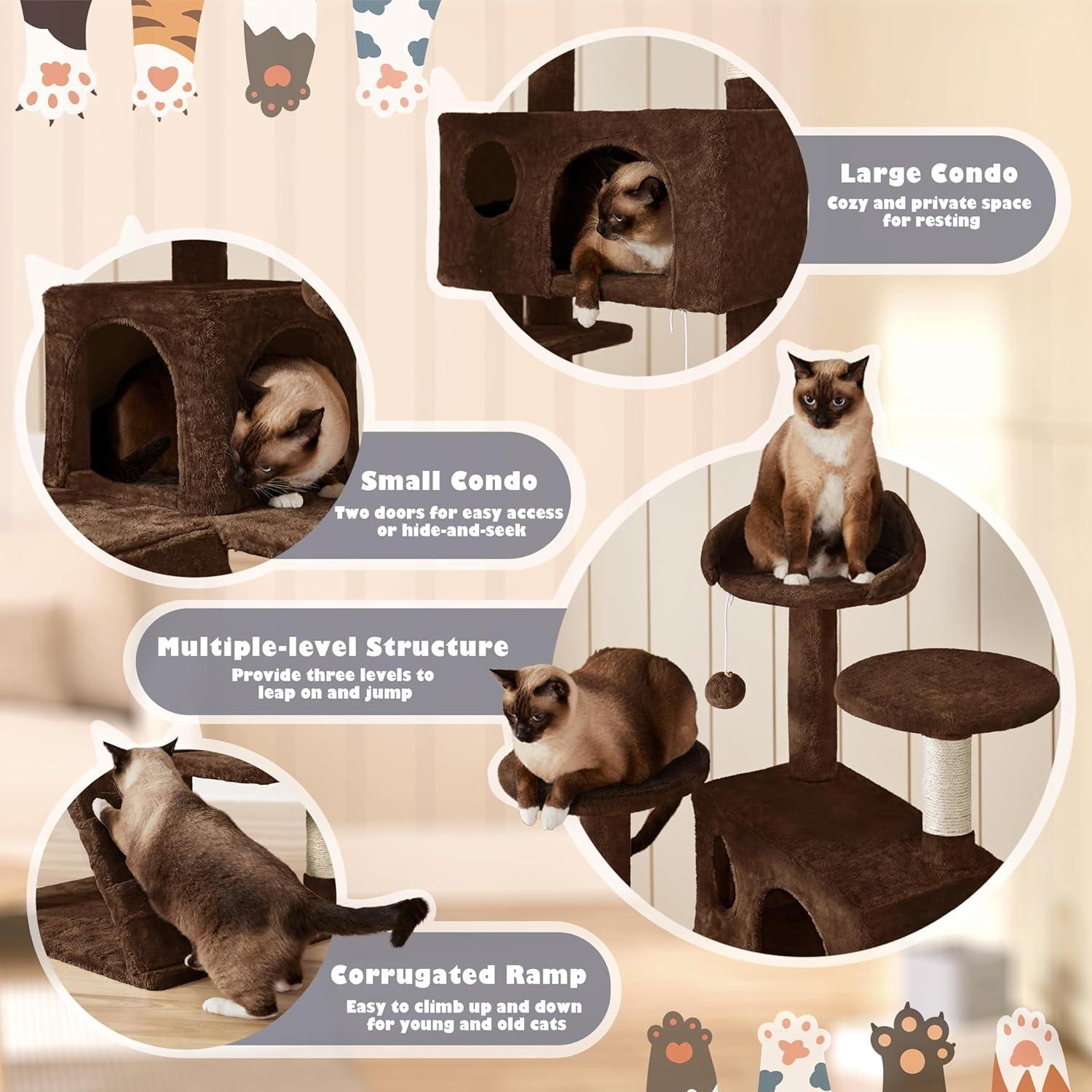 Large Condo
Cozy and private space for resting

Small Condo
Two doors for easy access or hide-and-seek

Multiple-level Structure
Provide three levels to leap on and jump

Corrugated Ramp
Easy to climb up and down for young and old cats